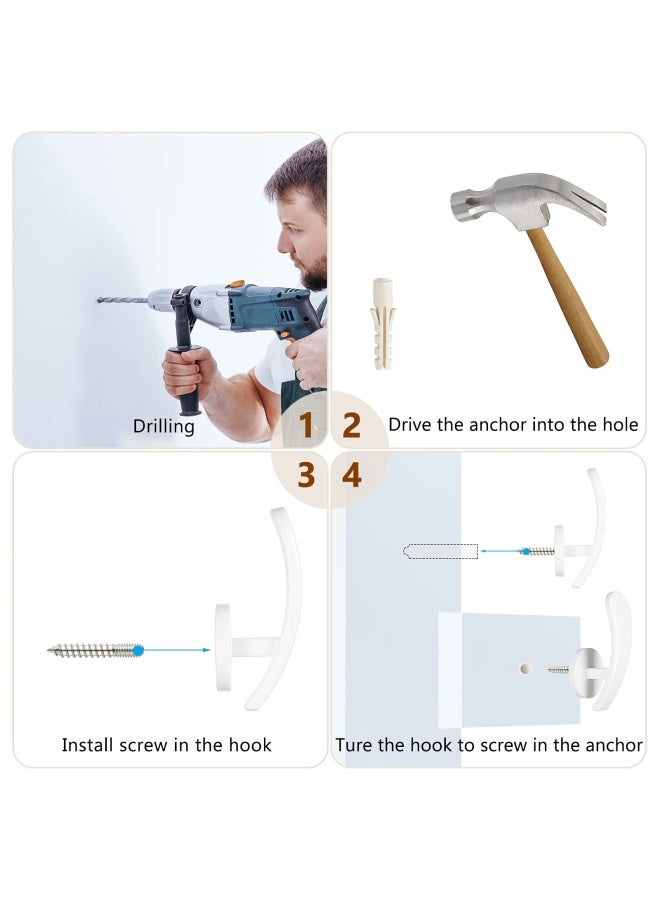 Drilling

1

2

Drive the anchor into the hole

3

4

Install screw in the hook

Ture the hook to screw in the anchor