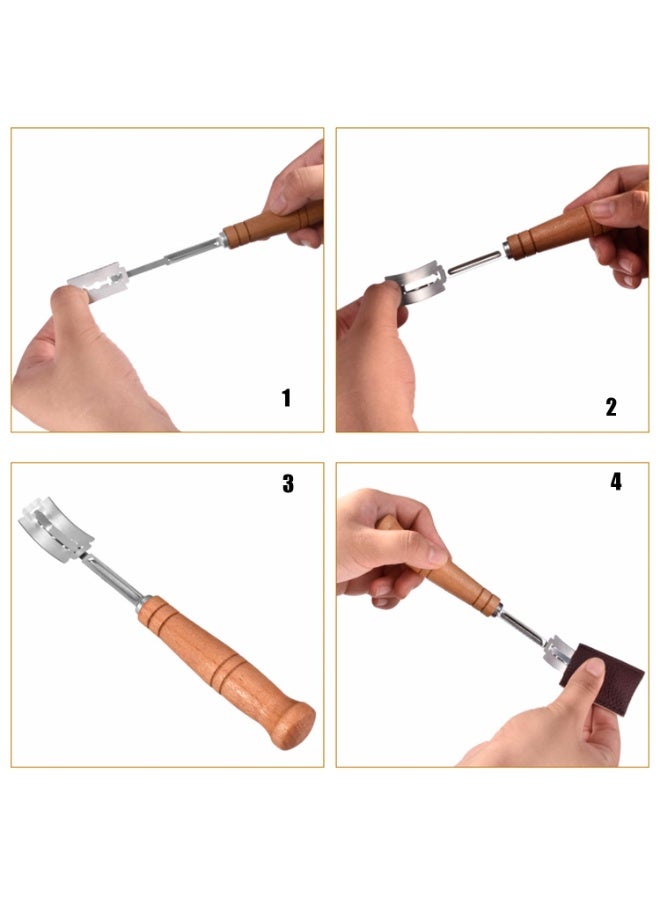 1

2

3

4