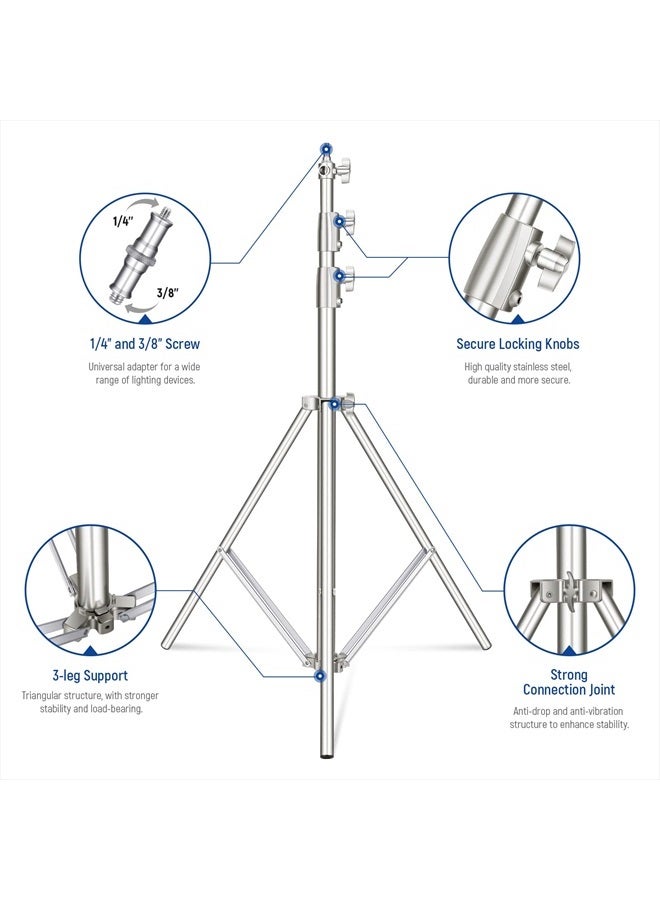 1/4"

3/8"

1/4" and 3/8" Screw

Universal adapter for a wide range of lighting devices.

Secure Locking Knobs

High quality stainless steel, durable and more secure.

3-leg Support

Triangular structure, with stronger stability and load-bearing.

Strong Connection Joint

Anti-drop and anti-vibration structure to enhance stability.