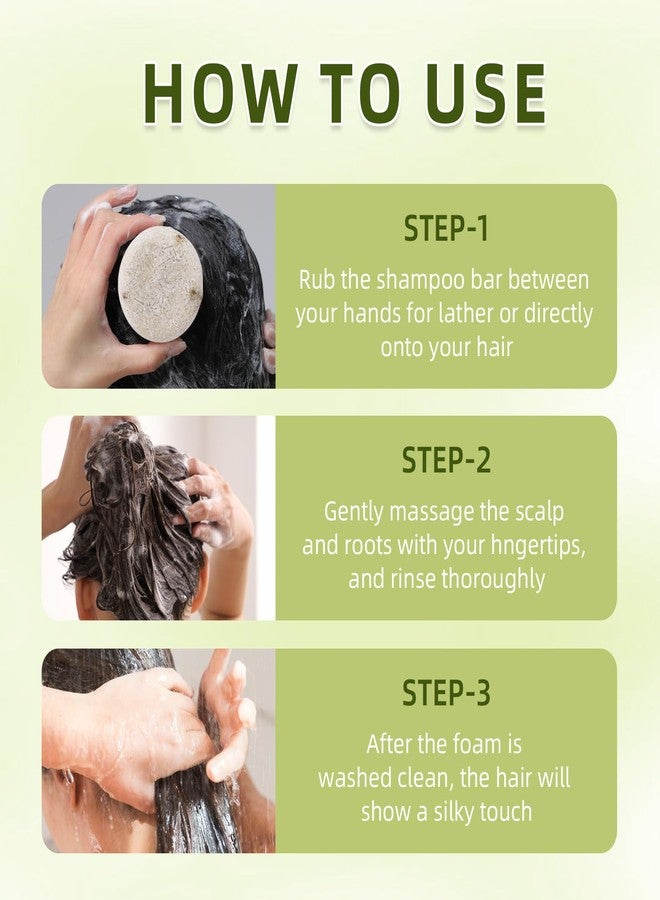 HOW TO USE

STEP-1

Rub the shampoo bar between your hands for lather or directly onto your hair

STEP-2

Gently massage the scalp and roots with your hngertips, and rinse thoroughly

STEP-3

After the foam is washed clean, the hair will show a silky touch