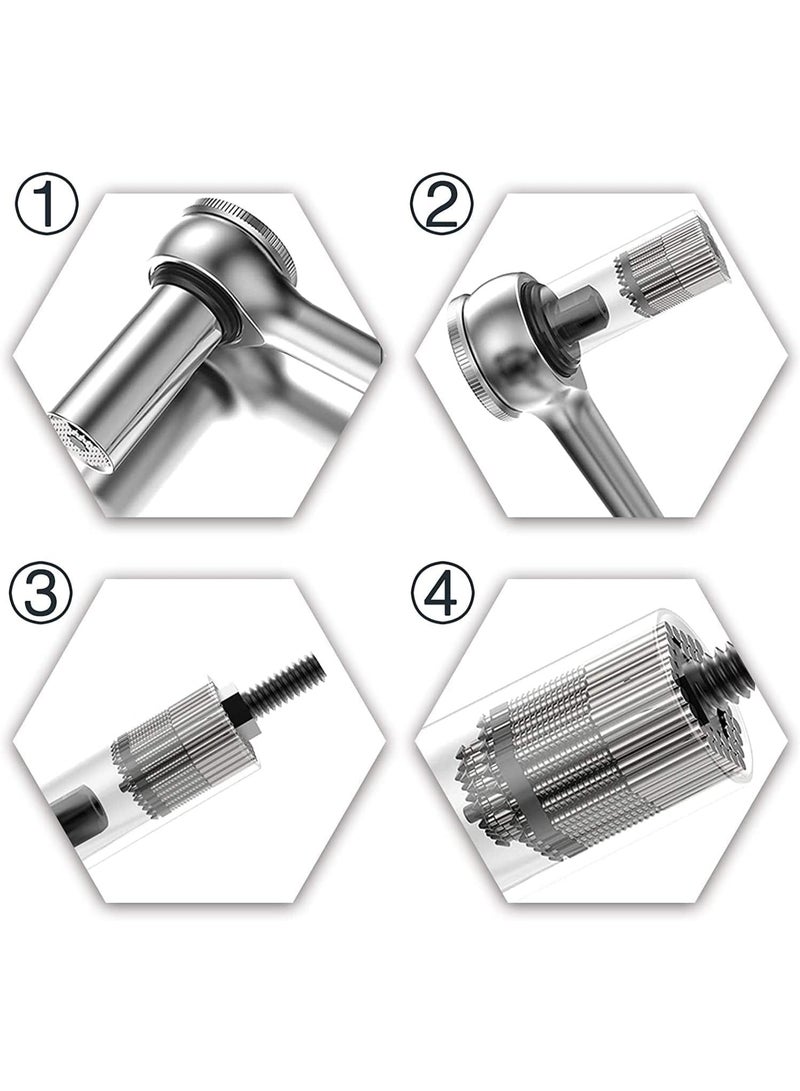 ①
②
③
④