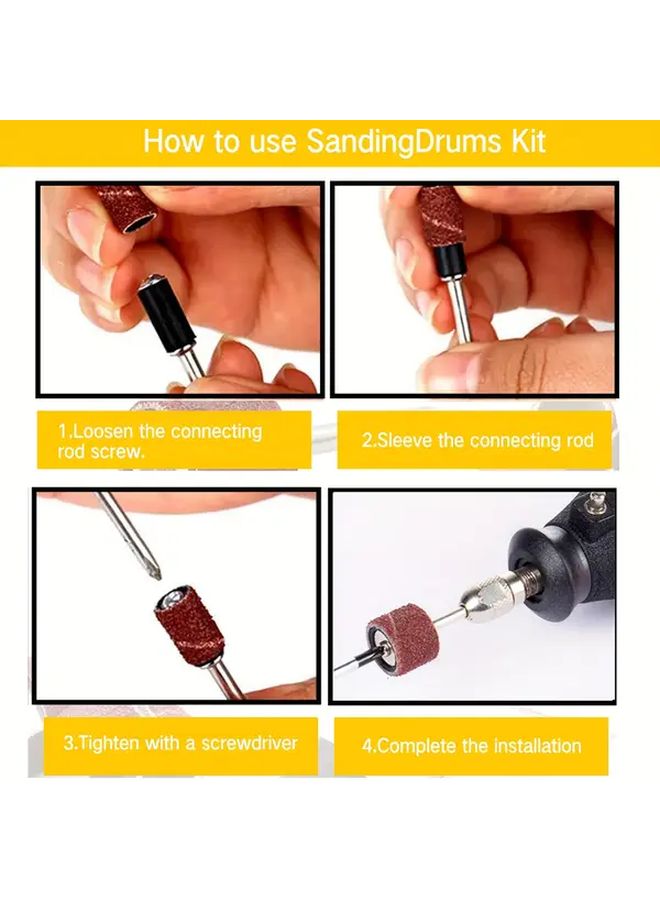 How to use SandingDrums Kit

1.Loosen the connecting rod screw.

2.Sleeve the connecting rod

3.Tighten with a screwdriver

4.Complete the installation