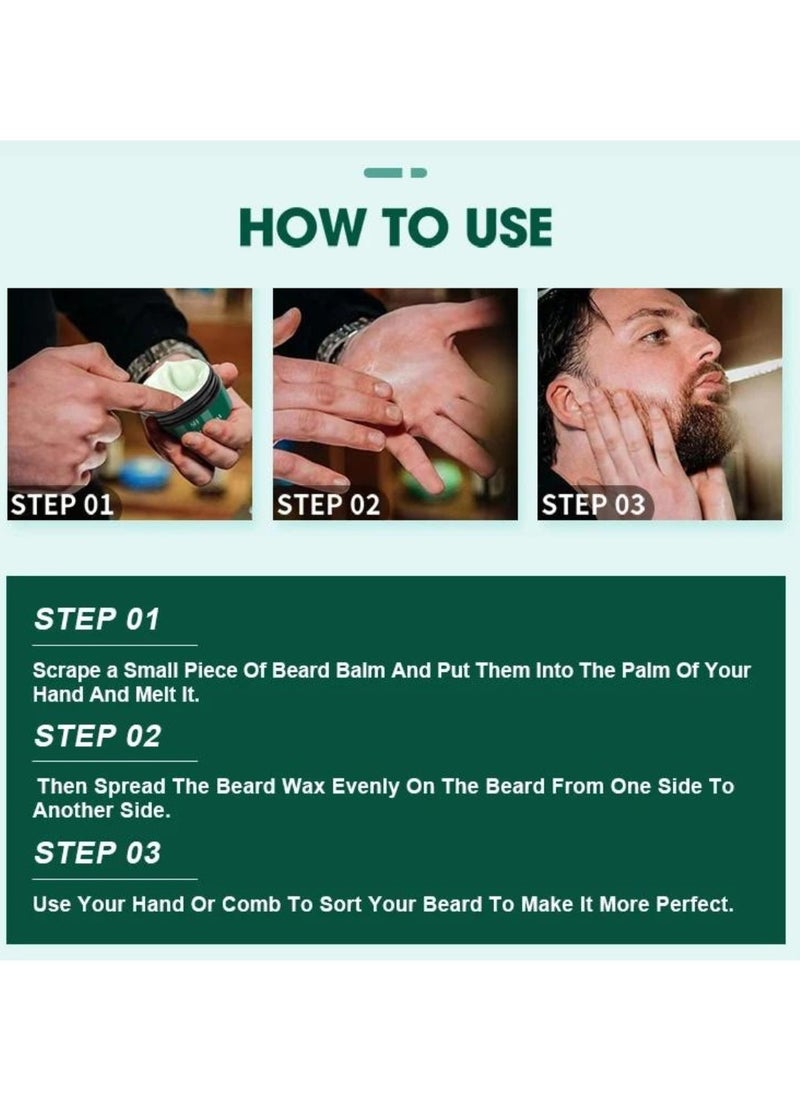 HOW TO USE

STEP 01

STEP 02

STEP 03

STEP 01

Scrape a Small Piece Of Beard Balm And Put Them Into The Palm Of Your Hand And Melt It.

STEP 02

Then Spread The Beard Wax Evenly On The Beard From One Side To Another Side.

STEP 03

Use Your Hand Or Comb To Sort Your Beard To Make It More Perfect.