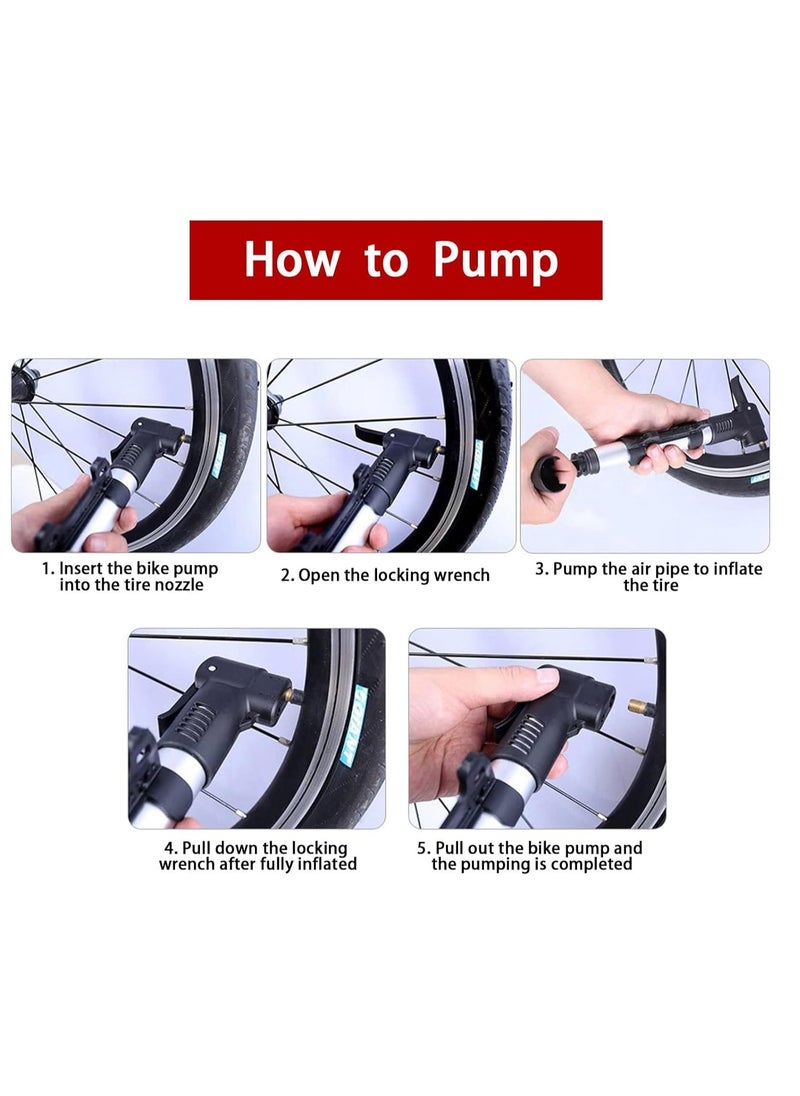 How to Pump

1. Insert the bike pump into the tire nozzle

2. Open the locking wrench

3. Pump the air pipe to inflate the tire

4. Pull down the locking wrench after fully inflated

5. Pull out the bike pump and the pumping is completed