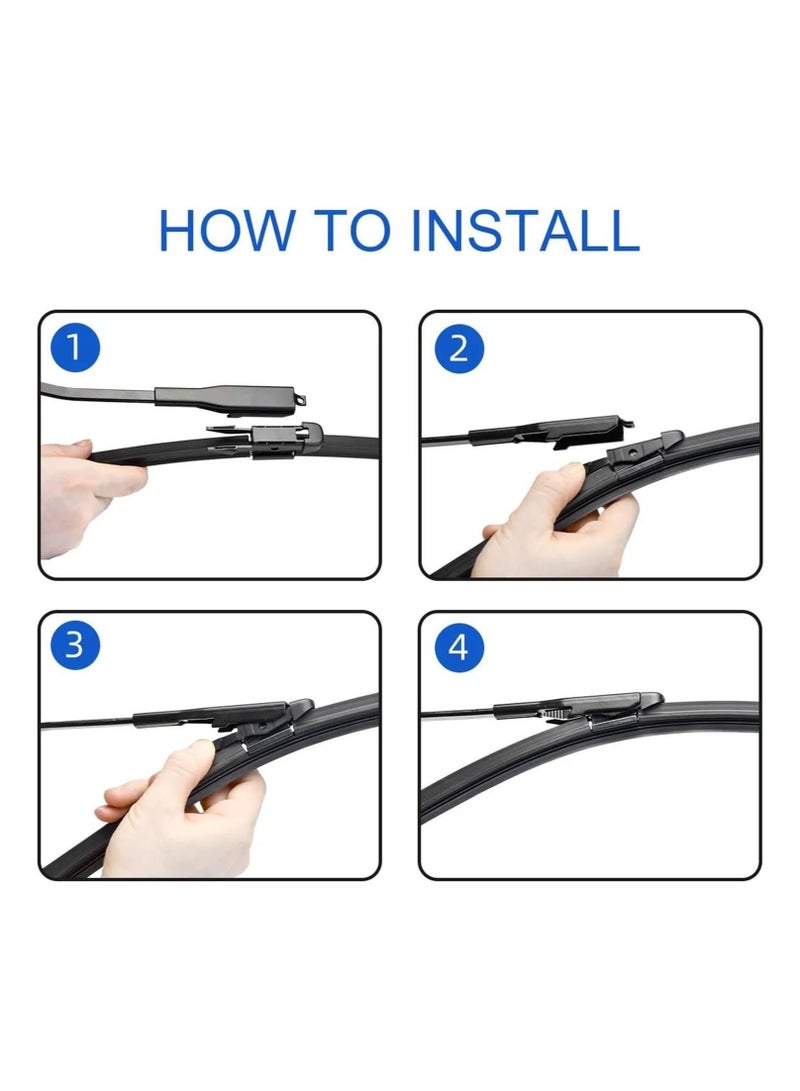 HOW TO INSTALL

1

2

3

4