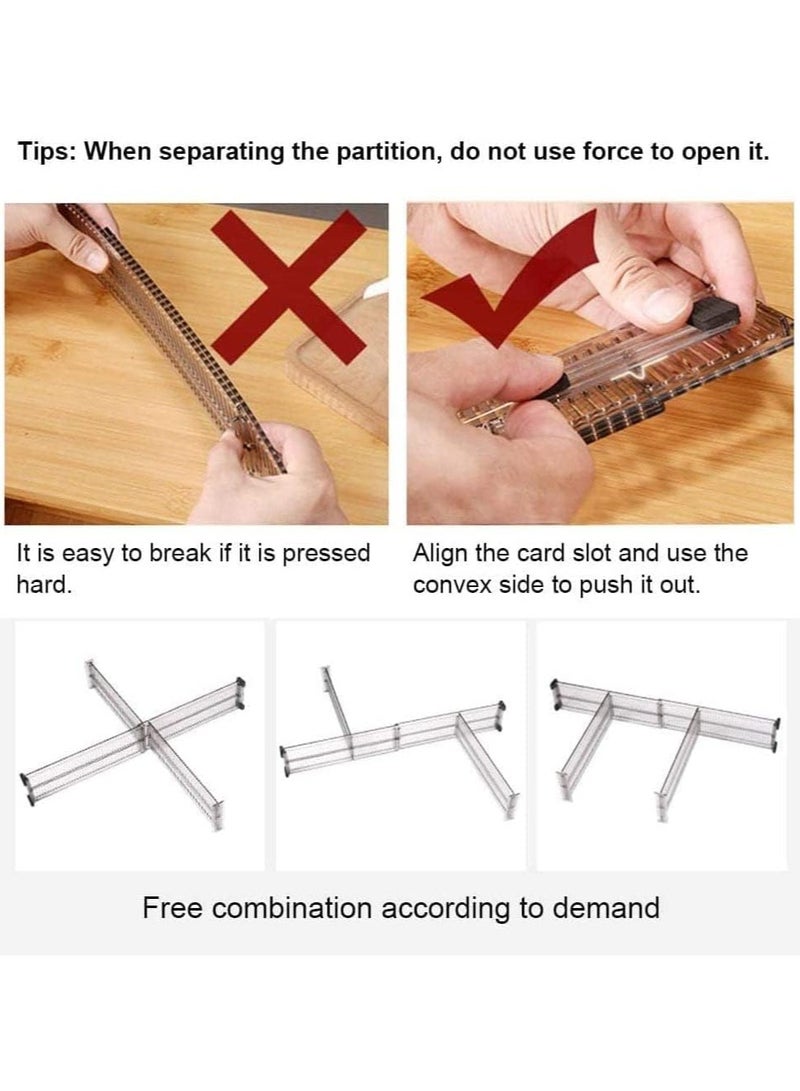 Tips: When separating the partition, do not use force to open it.

It is easy to break if it is pressed hard.

Align the card slot and use the convex side to push it out.

Free combination according to demand