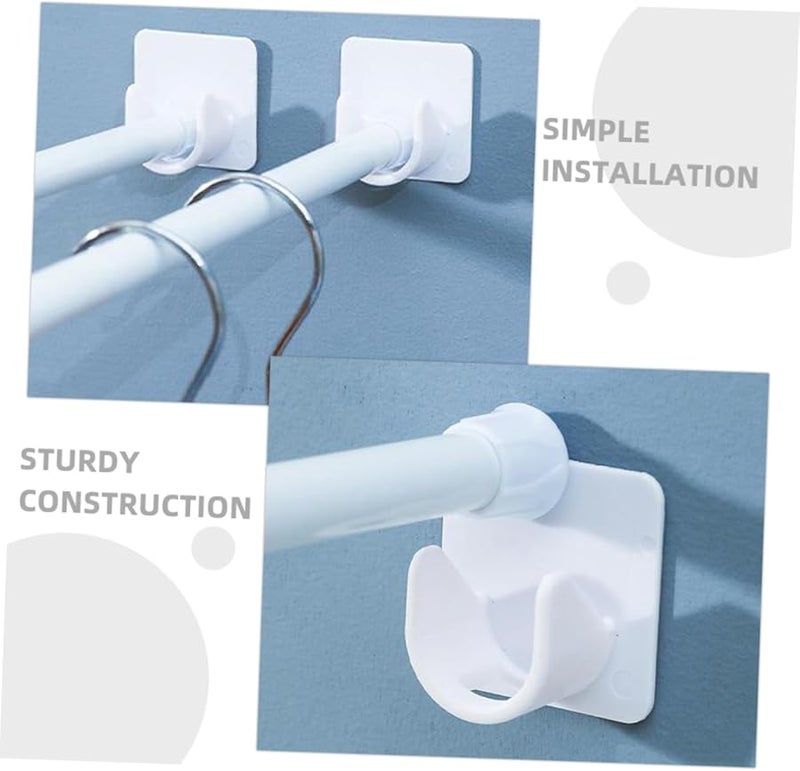 SIMPLE INSTALLATION

STURDY CONSTRUCTION