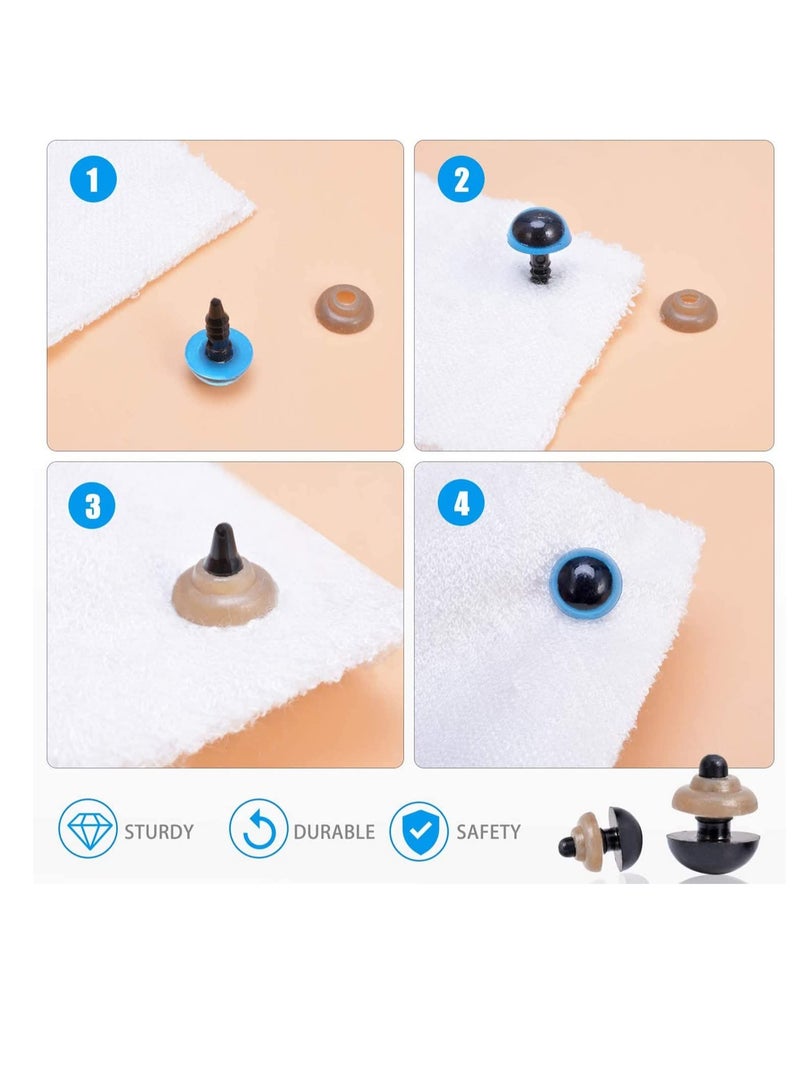 1

2

3

4

STURDY

DURABLE

SAFETY