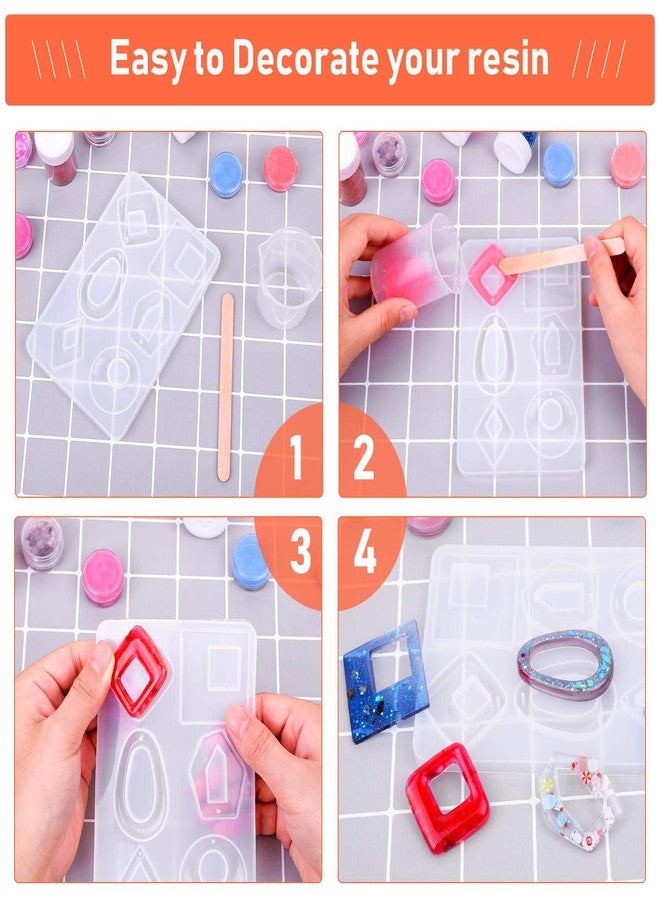 Easy to Decorate your resin

1

2

3

4