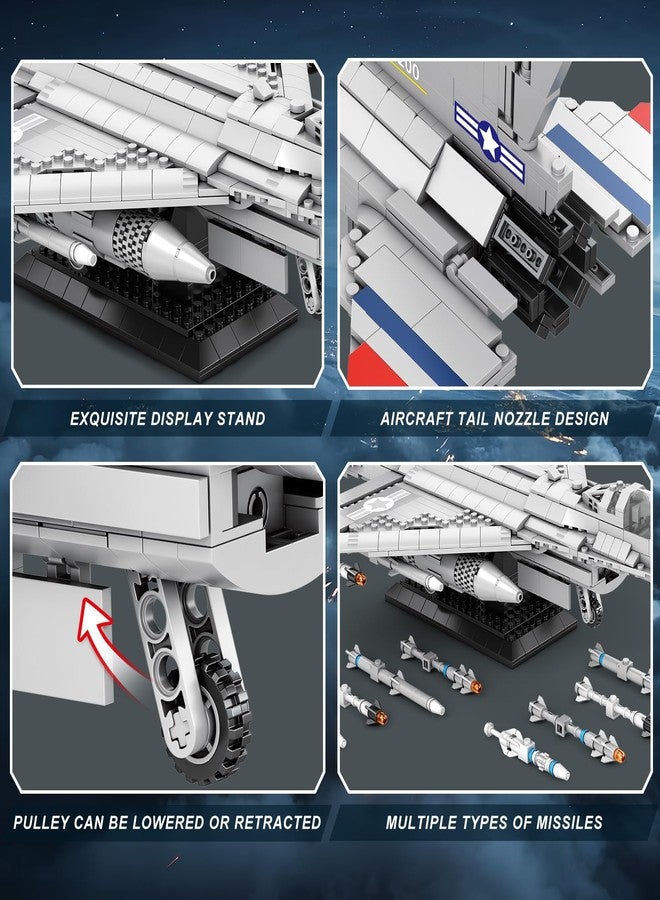 EXQUISITE DISPLAY STAND

AIRCRAFT TAIL NOZZLE DESIGN

PULLEY CAN BE LOWERED OR RETRACTED

MULTIPLE TYPES OF MISSILES