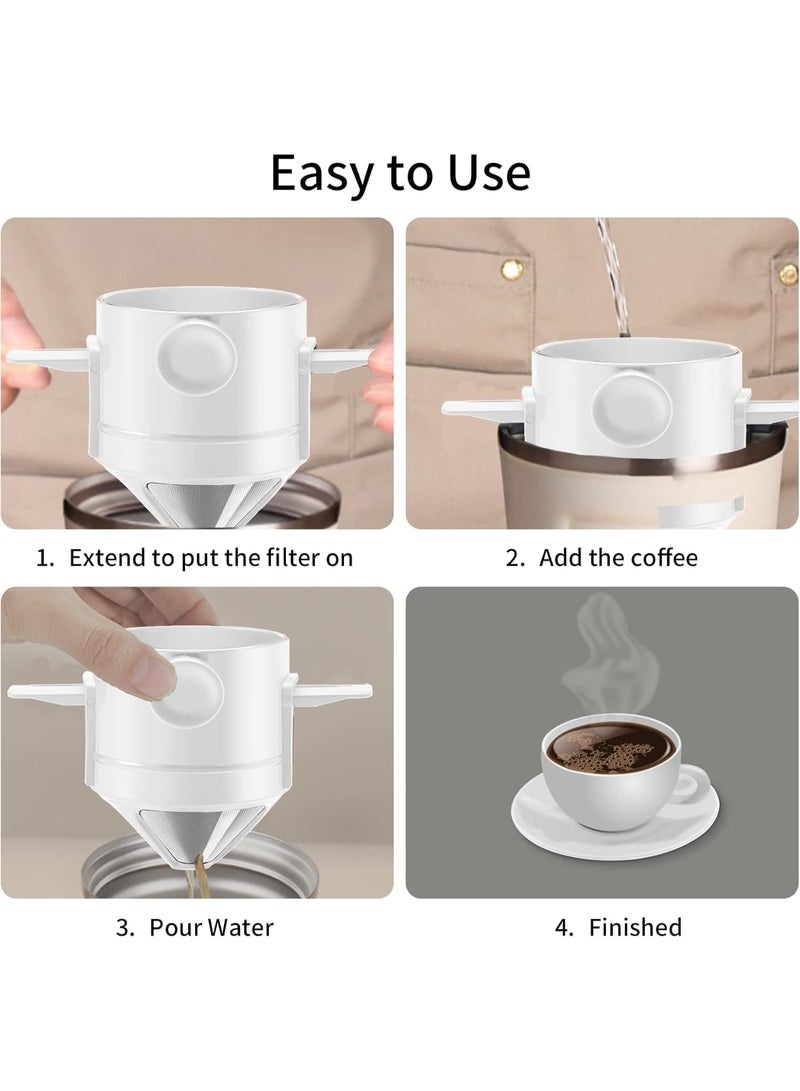 Easy to Use

1. Extend to put the filter on

2. Add the coffee

3. Pour Water

4. Finished