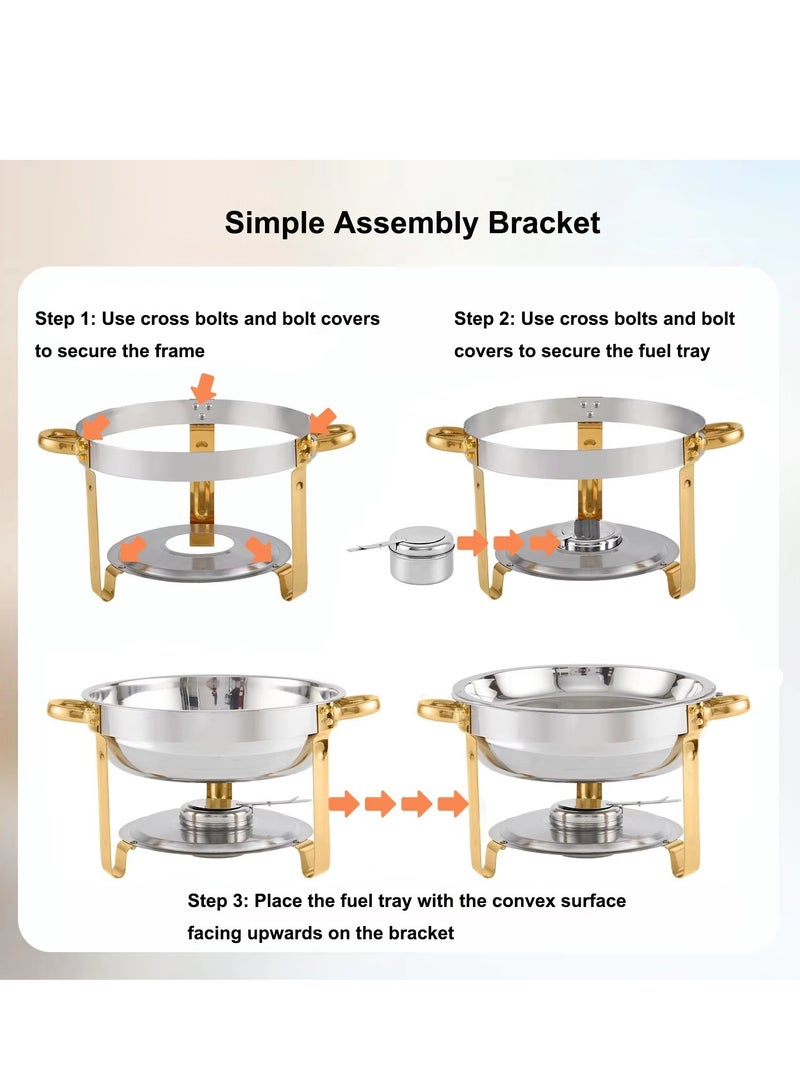 Simple Assembly Bracket

Step 1: Use cross bolts and bolt covers to secure the frame

Step 2: Use cross bolts and bolt covers to secure the fuel tray

Step 3: Place the fuel tray with the convex surface facing upwards on the bracket