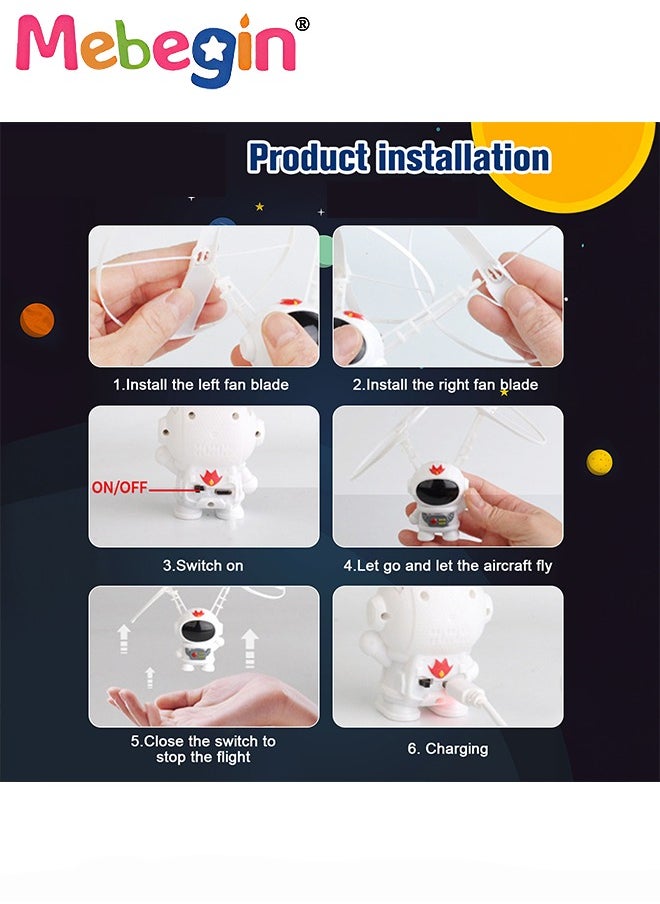 Mebegin®

Product installation

1.Install the left fan blade

2.Install the right fan blade

ON/OFF

3.Switch on

4.Let go and let the aircraft fly

5.Close the switch to stop the flight

6. Charging