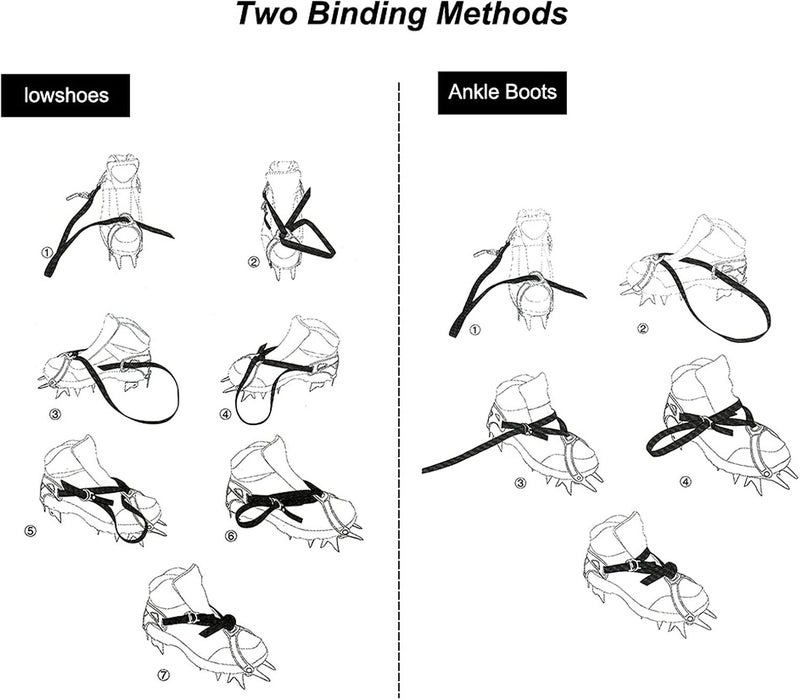 Two Binding Methods

lowshoes

① ② ③ ④ ⑤ ⑥ ⑦

Ankle Boots

① ② ③ ④