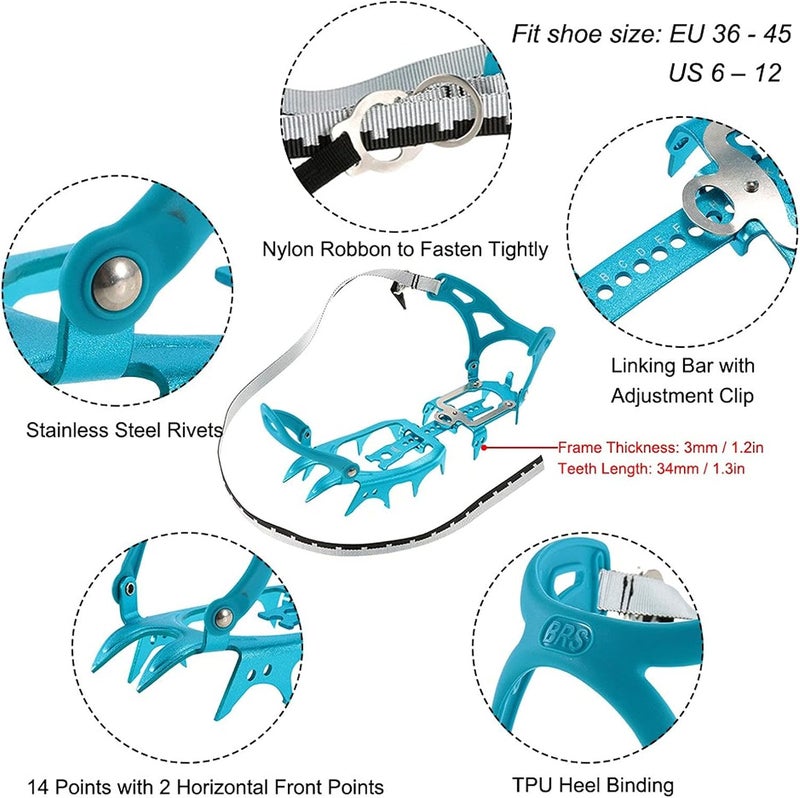 Fit shoe size: EU 36 - 45
US 6 – 12

Nylon Robbon to Fasten Tightly

B C D E F

Linking Bar with Adjustment Clip

Stainless Steel Rivets

Frame Thickness: 3mm / 1.2in
Teeth Length: 34mm / 1.3in

BRS

14 Points with 2 Horizontal Front Points

TPU Heel Binding