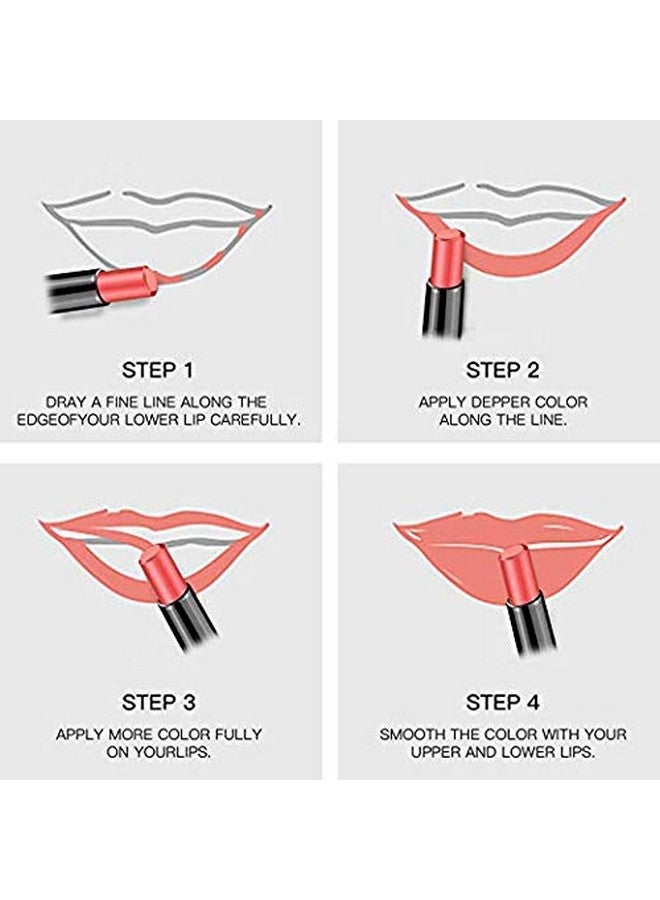 STEP 1
DRAY A FINE LINE ALONG THE EDGEOFYOUR LOWER LIP CAREFULLY.

STEP 2
APPLY DEPPER COLOR ALONG THE LINE.

STEP 3
APPLY MORE COLOR FULLY ON YOURLIPS.

STEP 4
SMOOTH THE COLOR WITH YOUR UPPER AND LOWER LIPS.