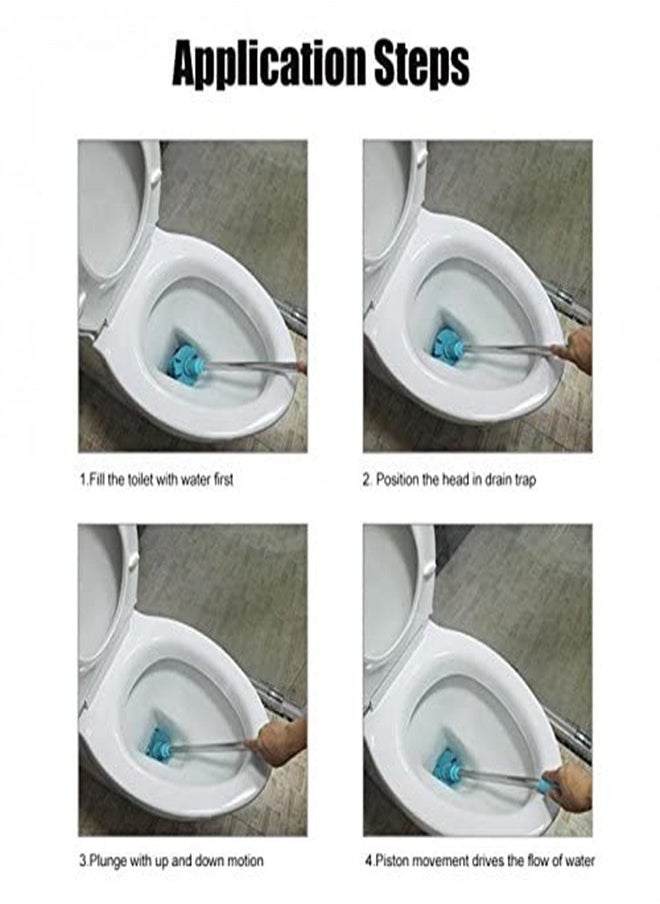 Application Steps

1.Fill the toilet with water first

2. Position the head in drain trap

3.Plunge with up and down motion

4.Piston movement drives the flow of water