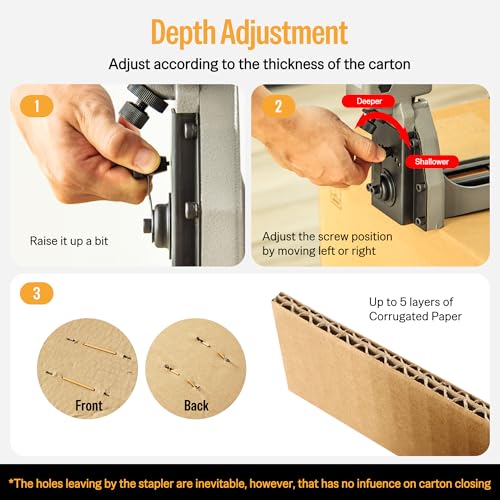 Depth Adjustment

Adjust according to the thickness of the carton

1

Raise it up a bit

2

Deeper

Shallower

Adjust the screw position by moving left or right

3

Front

Back

Up to 5 layers of Corrugated Paper

*The holes leaving by the stapler are inevitable, however, that has no infuence on carton closing