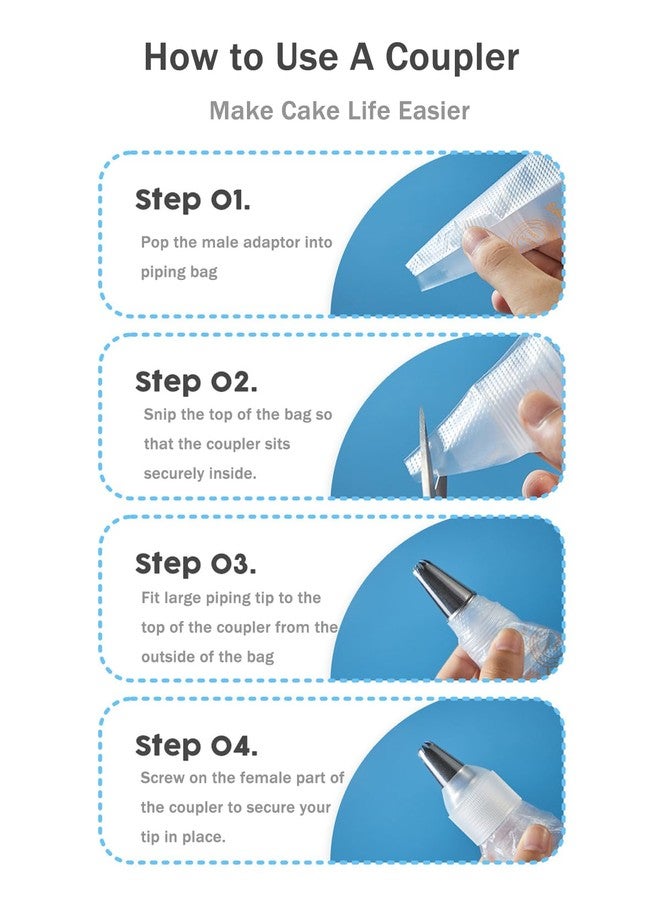 How to Use A Coupler

Make Cake Life Easier

Step 01.

Pop the male adaptor into piping bag

Step 02.

Snip the top of the bag so that the coupler sits securely inside.

Step 03.

Fit large piping tip to the top of the coupler from the outside of the bag

Step 04.

Screw on the female part of the coupler to secure your tip in place.