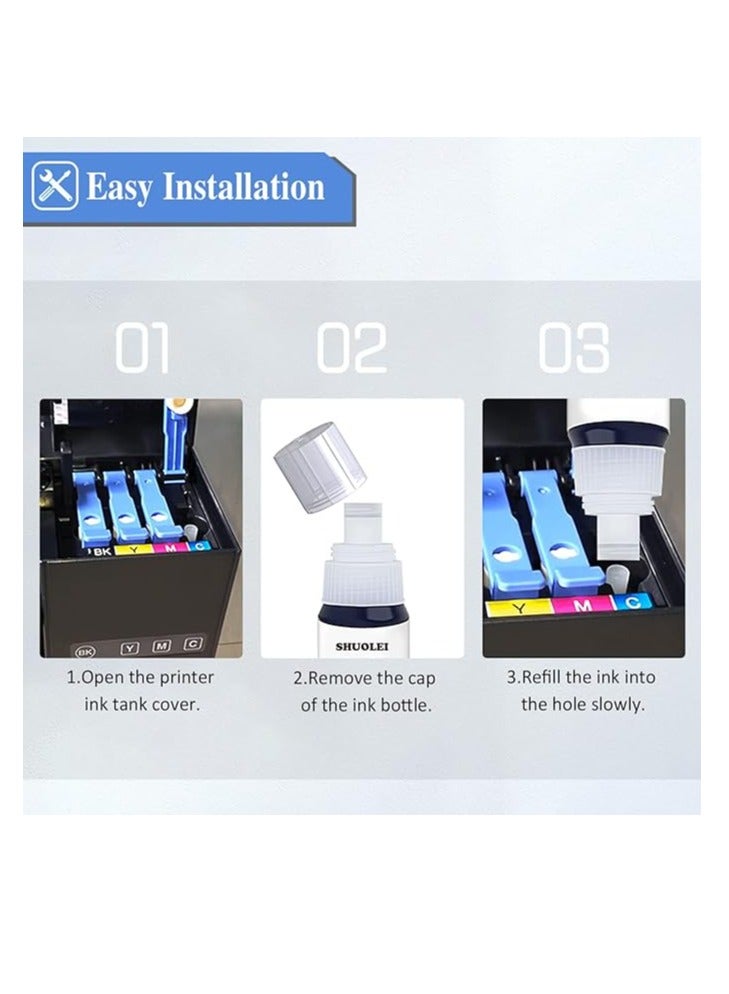 Easy Installation

01

BK Y M C

BK Y M C

1.Open the printer ink tank cover.

02

SHUOLEI

2.Remove the cap of the ink bottle.

03

Y M C

3.Refill the ink into the hole slowly.