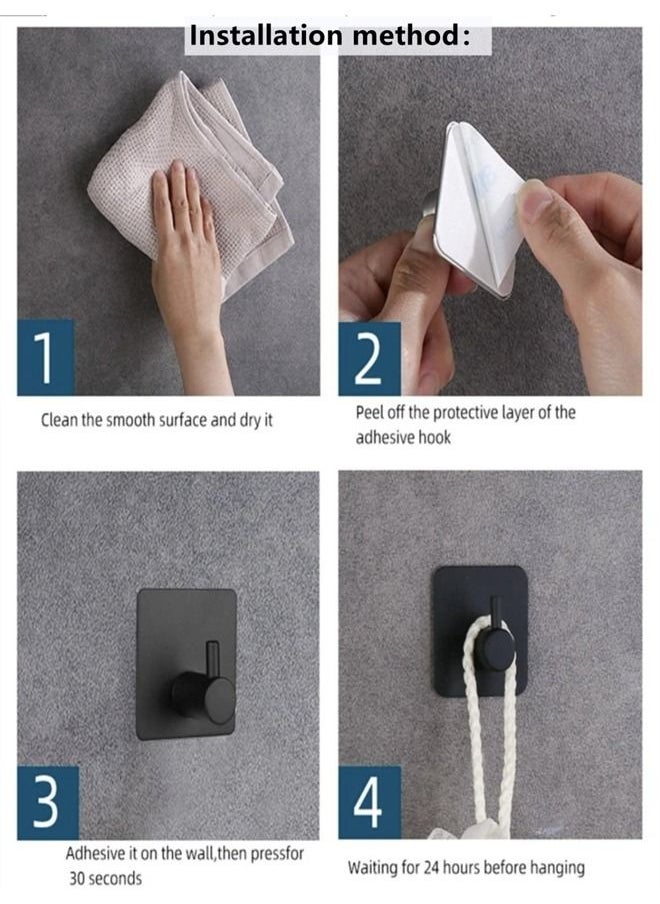 Installation method:

1

Clean the smooth surface and dry it

2

Peel off the protective layer of the adhesive hook

3

Adhesive it on the wall,then pressfor 30 seconds

4

Waiting for 24 hours before hanging