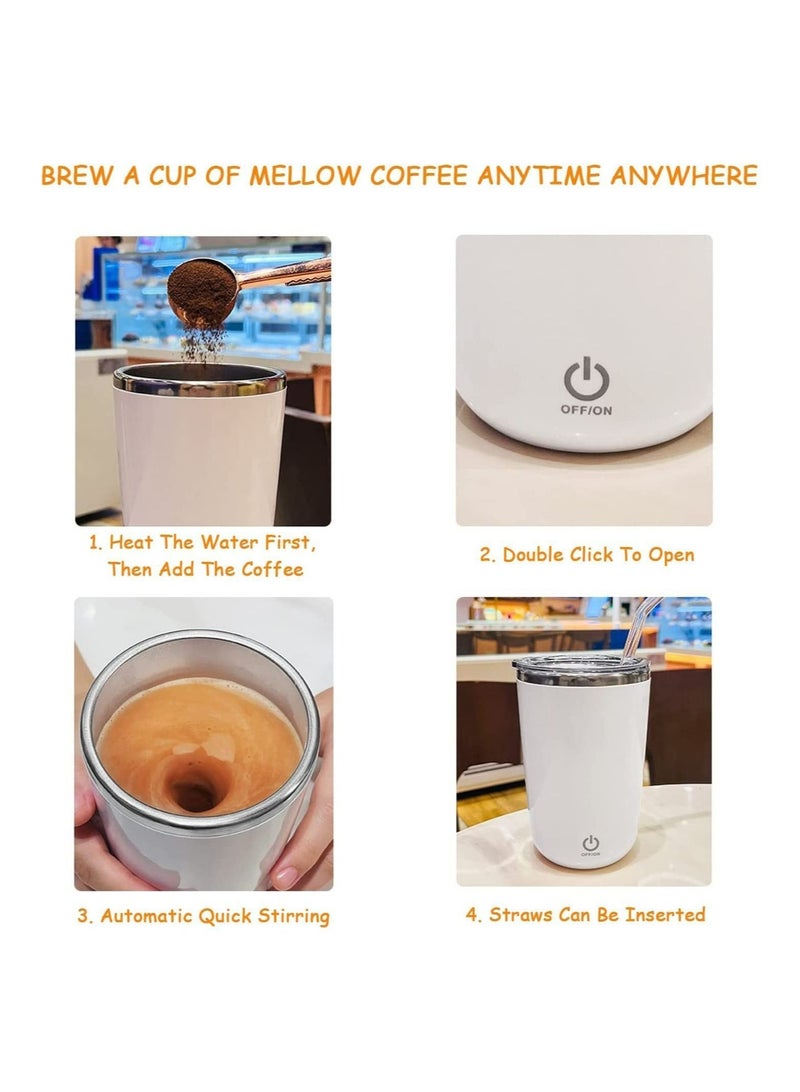 BREW A CUP OF MELLOW COFFEE ANYTIME ANYWHERE

OFF/ON

1. Heat The Water First, Then Add The Coffee

2. Double Click To Open

OFF/ON

3. Automatic Quick Stirring

4. Straws Can Be Inserted