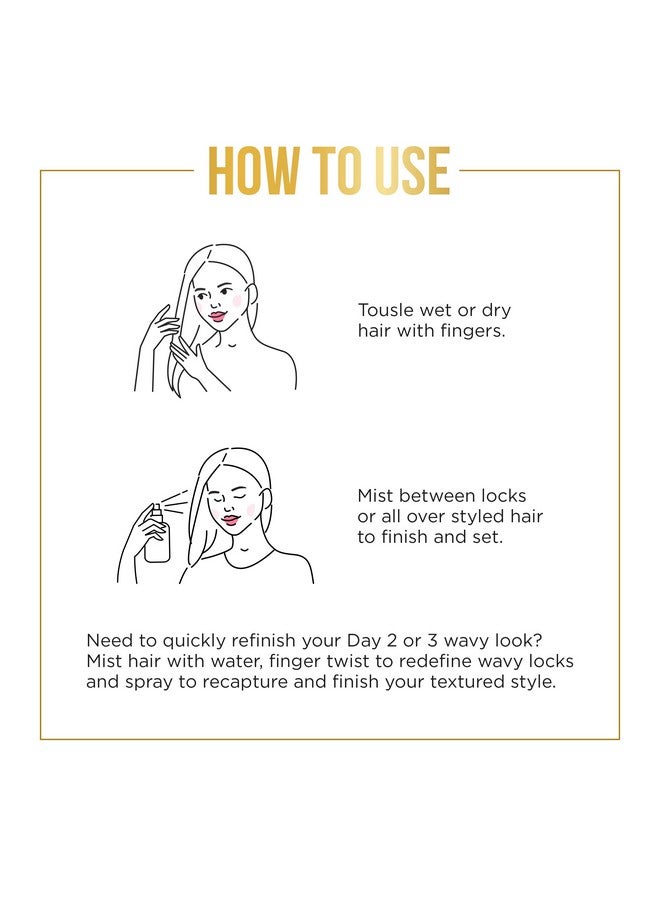 HOW TO USE

Tousle wet or dry hair with fingers.

Mist between locks or all over styled hair to finish and set.

Need to quickly refinish your Day 2 or 3 wavy look? Mist hair with water, finger twist to redefine wavy locks and spray to recapture and finish your textured style.