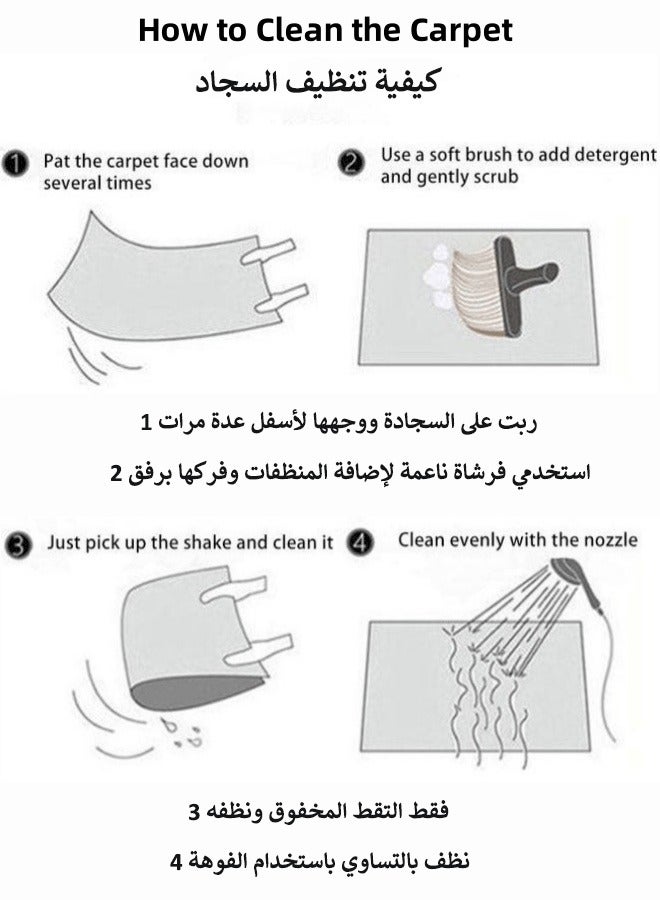 How to Clean the Carpet

كيفية تنظيف السجاد

1 Pat the carpet face down several times

2 Use a soft brush to add detergent and gently scrub

ربت على السجادة ووجهها لأسفل عدة مرات 1

استخدمي فرشاة ناعمة لإضافة المنظفات وفركها برفق 2

3 Just pick up the shake and clean it

4 Clean evenly with the nozzle

فقط التقط المخفوق ونظفه 3

نظف بالتساوي باستخدام الفوهة 4