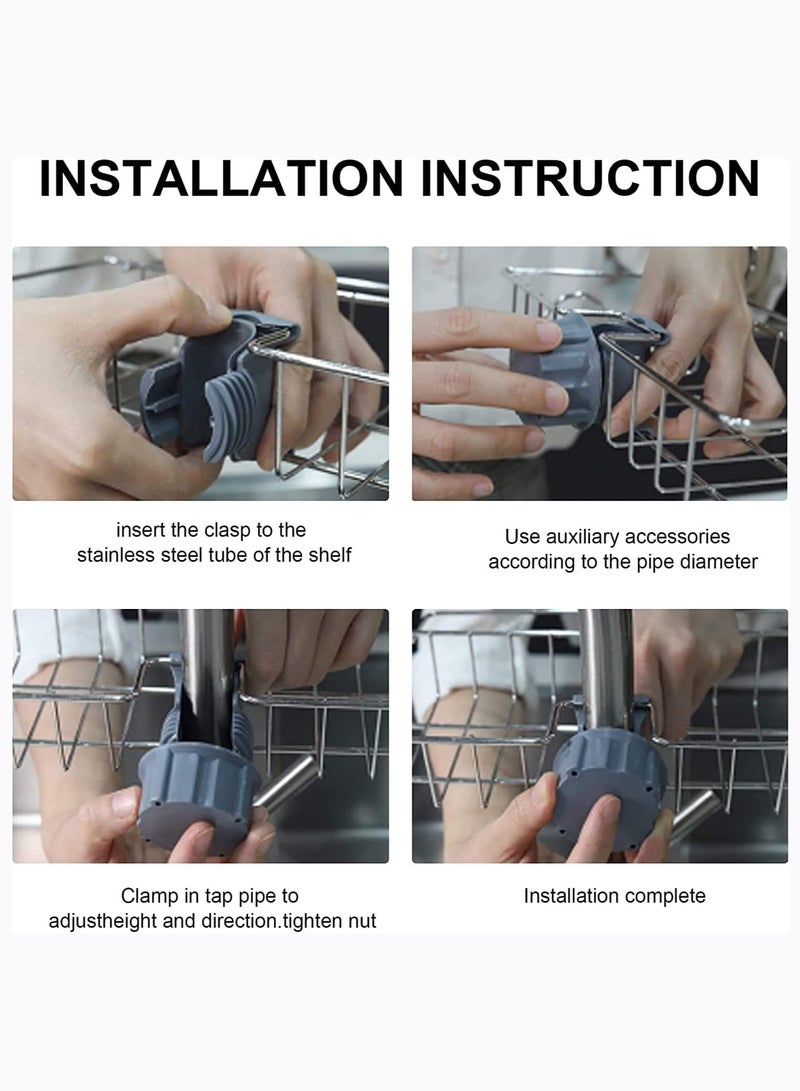 INSTALLATION INSTRUCTION

insert the clasp to the stainless steel tube of the shelf

Use auxiliary accessories according to the pipe diameter

Clamp in tap pipe to adjustheight and direction.tighten nut

Installation complete