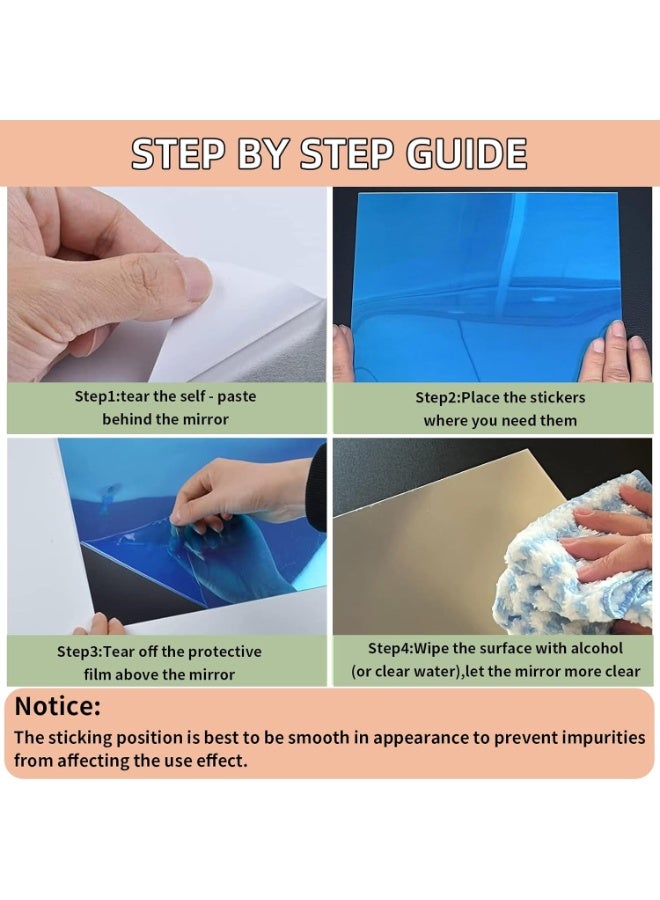 STEP BY STEP GUIDE

Step1:tear the self - paste behind the mirror

Step2:Place the stickers where you need them

Step3:Tear off the protective film above the mirror

Step4:Wipe the surface with alcohol (or clear water),let the mirror more clear

Notice:

The sticking position is best to be smooth in appearance to prevent impurities from affecting the use effect.