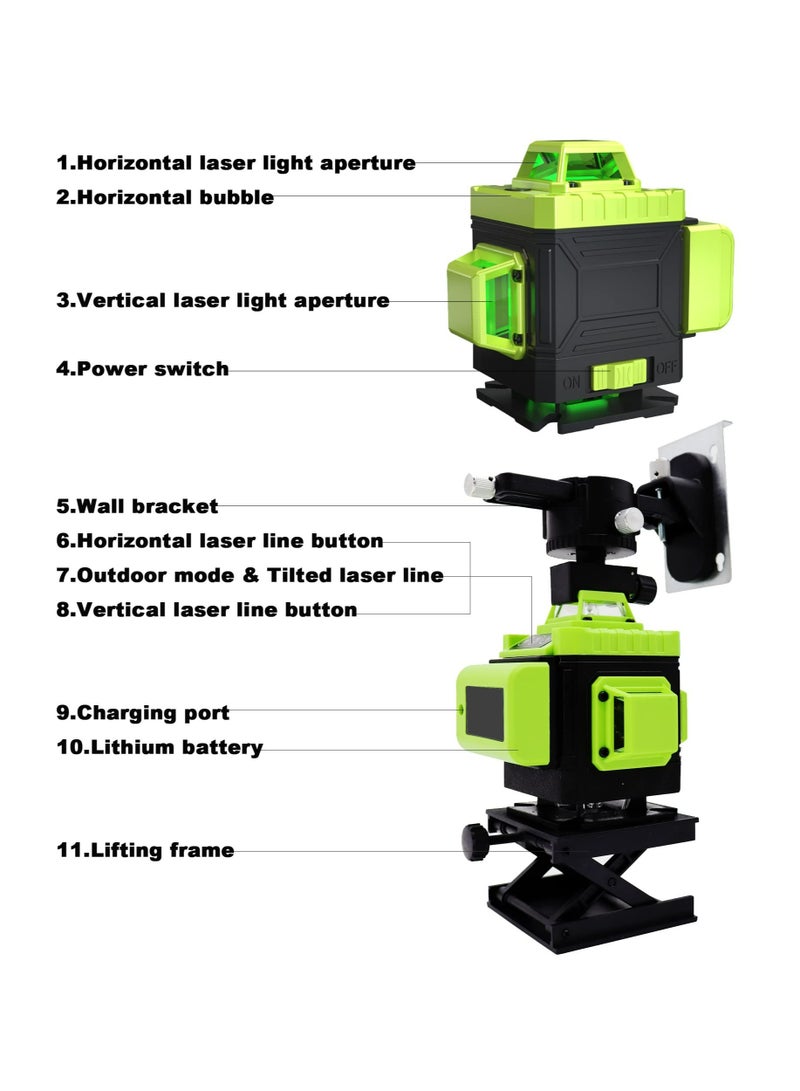 1.Horizontal laser light aperture
2.Horizontal bubble
3.Vertical laser light aperture
4.Power switch
ON
OFF
5.Wall bracket
6.Horizontal laser line button
7.Outdoor mode & Tilted laser line
8.Vertical laser line button
9.Charging port
10.Lithium battery
11.Lifting frame