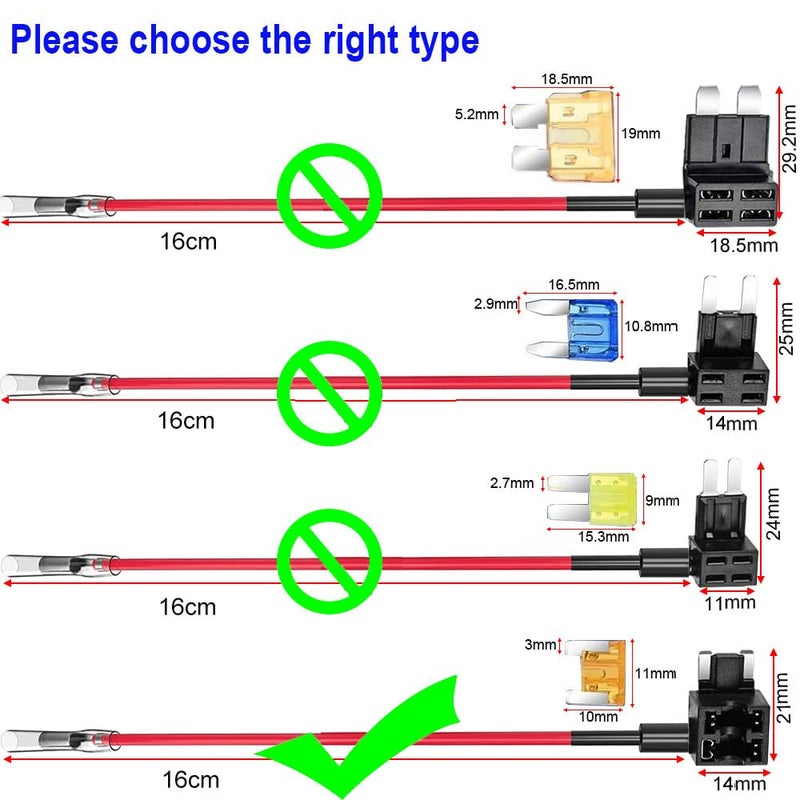 Please choose the right type

18.5mm
5.2mm
19mm
29.2mm
16cm
18.5mm

16.5mm
2.9mm
10.8mm
25mm
16cm
14mm

2.7mm
9mm
15.3mm
24mm
16cm
11mm

3mm
11mm
10mm
21mm
16cm
14mm