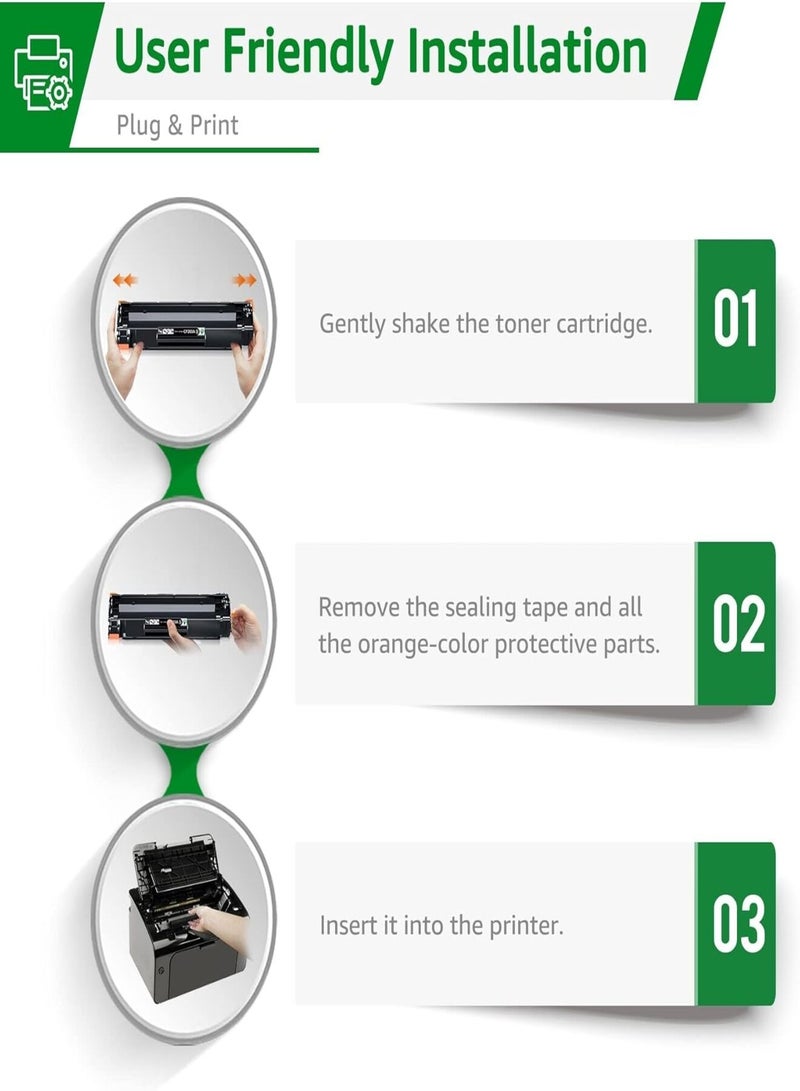 User Friendly Installation

Plug & Print

Gently shake the toner cartridge.

01

Remove the sealing tape and all the orange-color protective parts.

02

Insert it into the printer.

03