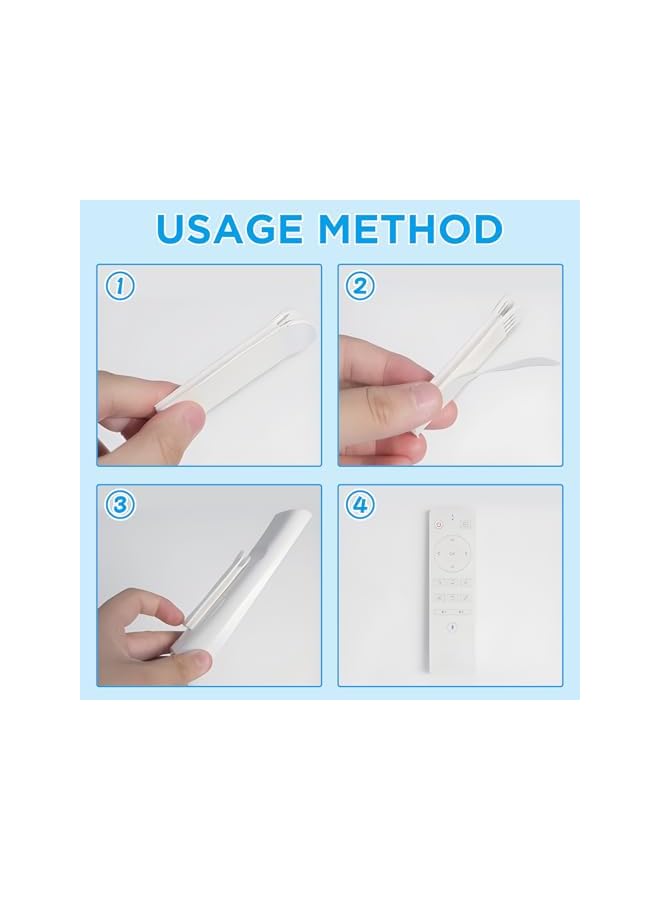 USAGE METHOD

①

②

③

④