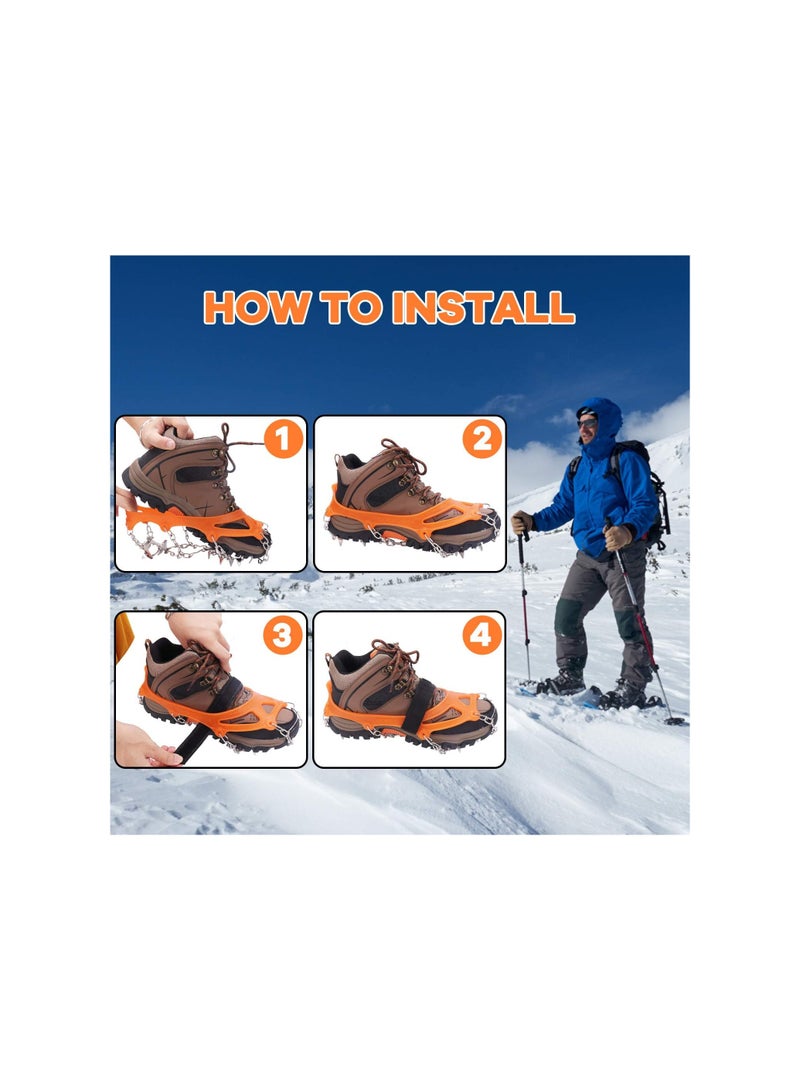 HOW TO INSTALL

1

2

3

4