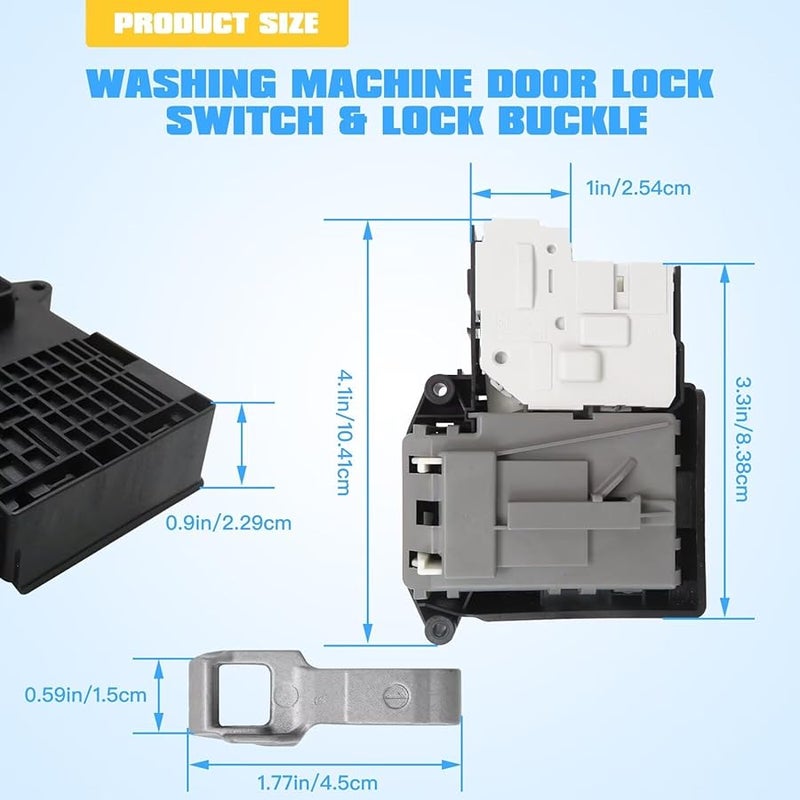 PRODUCT SIZE

WASHING MACHINE DOOR LOCK SWITCH & LOCK BUCKLE

1in/2.54cm

4.1in/10.41cm

3.3in/8.38cm

0.9in/2.29cm

0.59in/1.5cm

1.77in/4.5cm