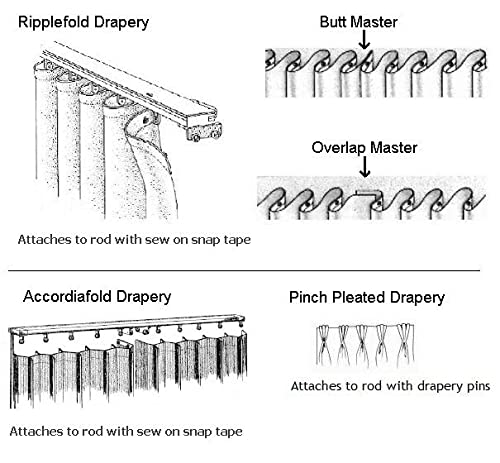 Ripplefold Drapery

Attaches to rod with sew on snap tape

Butt Master

Overlap Master

Accordiafold Drapery

Attaches to rod with sew on snap tape

Pinch Pleated Drapery

Attaches to rod with drapery pins