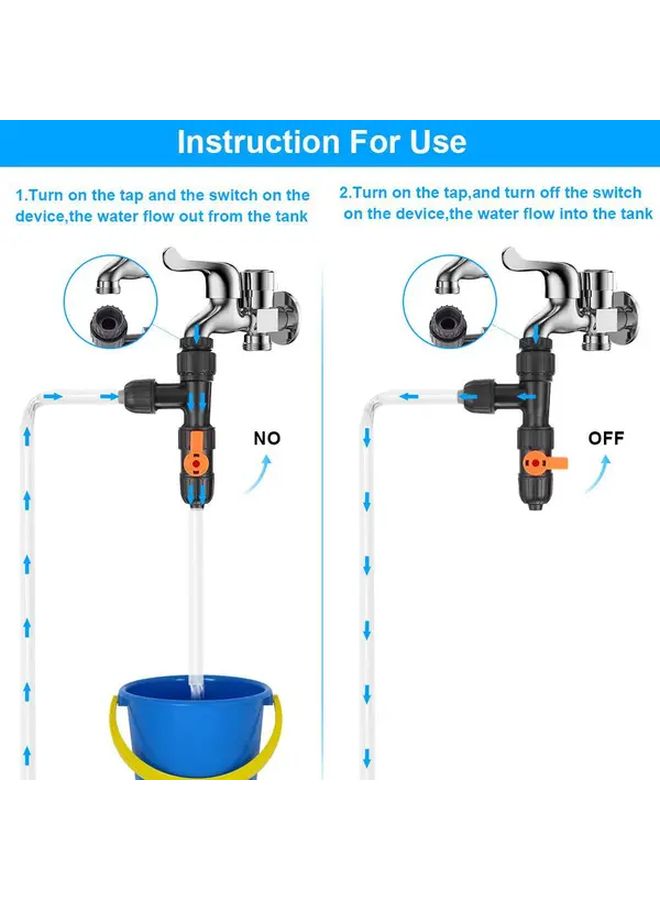 Instruction For Use

1.Turn on the tap and the switch on the device,the water flow out from the tank

NO

2.Turn on the tap,and turn off the switch on the device,the water flow into the tank

OFF