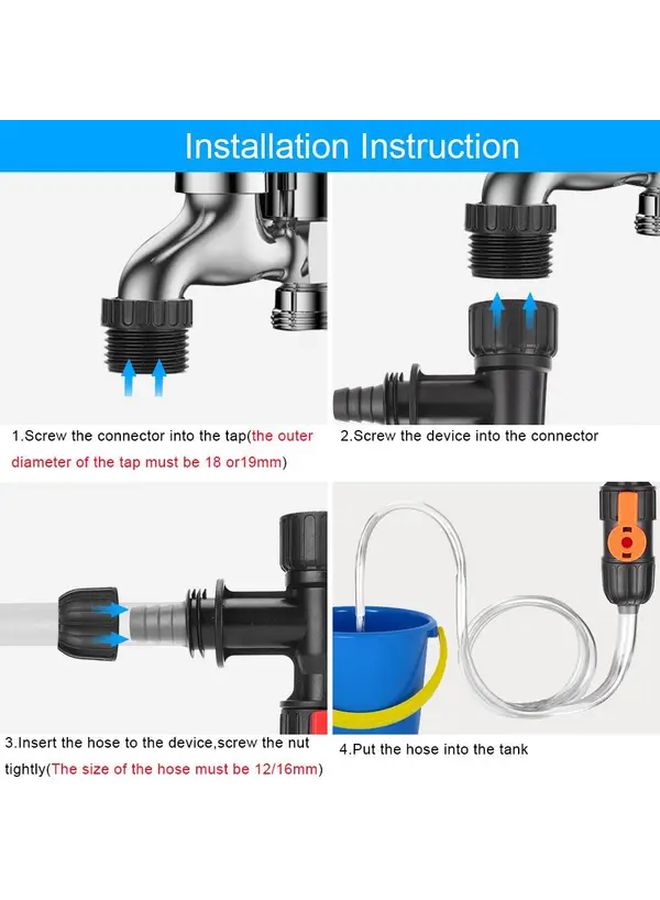 Installation Instruction

1.Screw the connector into the tap(the outer diameter of the tap must be 18 or19mm)

2.Screw the device into the connector

3.Insert the hose to the device,screw the nut tightly(The size of the hose must be 12/16mm)

4.Put the hose into the tank