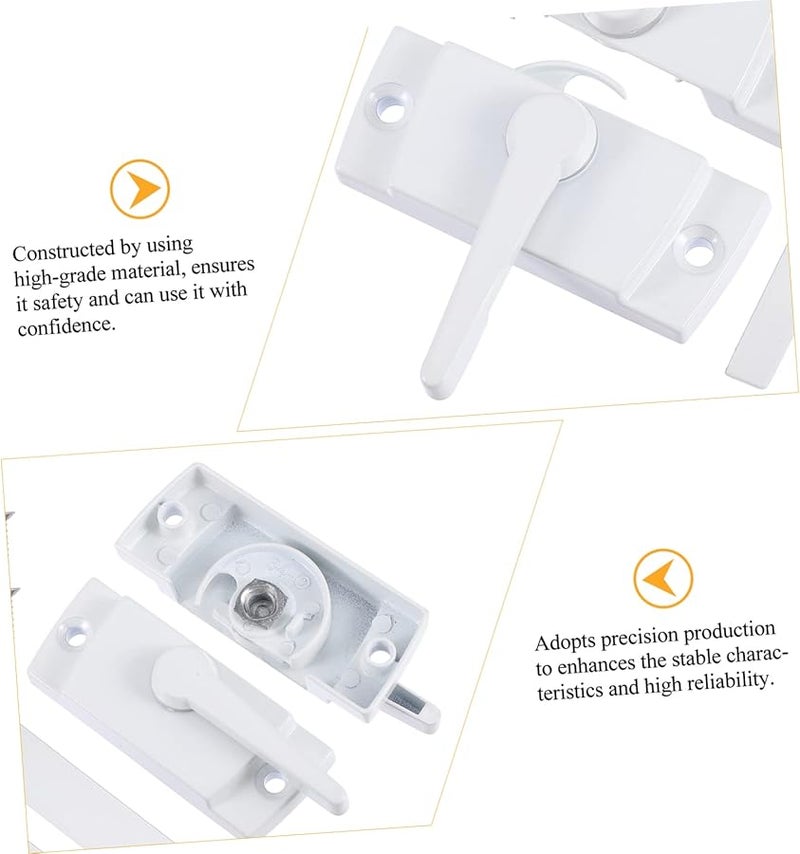 Constructed by using high-grade material, ensures it safety and can use it with confidence.

Adopts precision production to enhances the stable characteristics and high reliability.