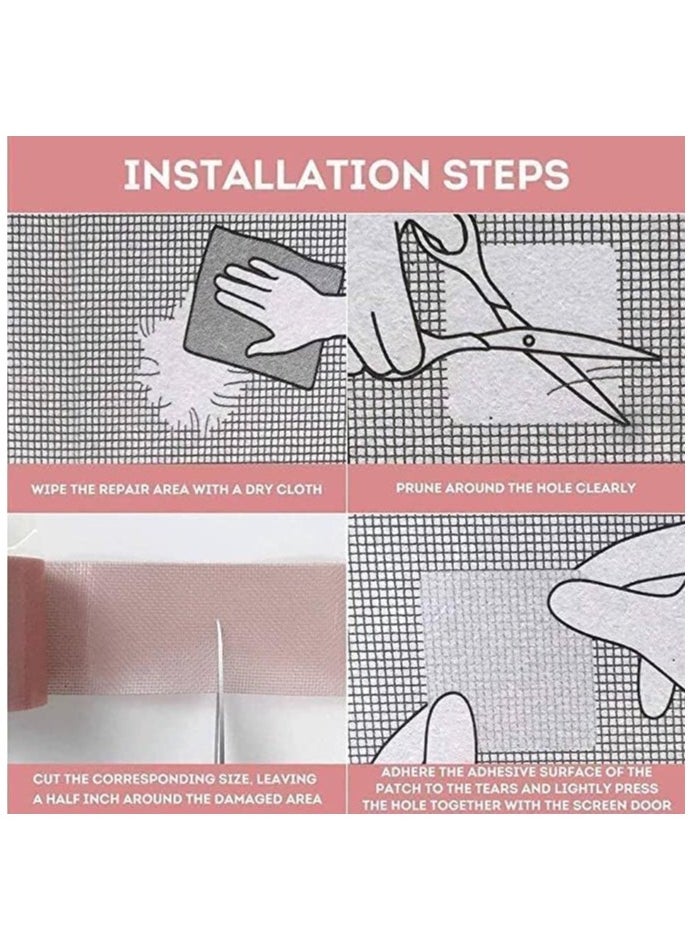 INSTALLATION STEPS

WIPE THE REPAIR AREA WITH A DRY CLOTH

PRUNE AROUND THE HOLE CLEARLY

CUT THE CORRESPONDING SIZE, LEAVING A HALF INCH AROUND THE DAMAGED AREA

ADHERE THE ADHESIVE SURFACE OF THE PATCH TO THE TEARS AND LIGHTLY PRESS THE HOLE TOGETHER WITH THE SCREEN DOOR