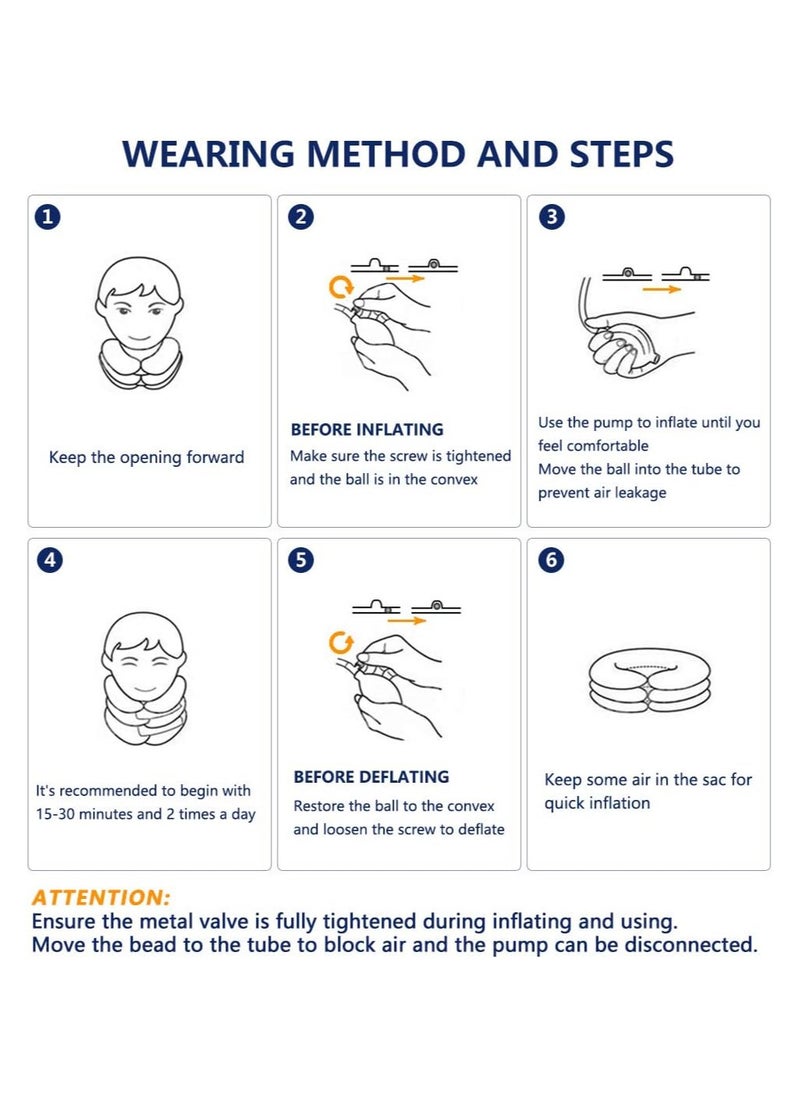 WEARING METHOD AND STEPS

1

Keep the opening forward

2

BEFORE INFLATING

Make sure the screw is tightened and the ball is in the convex

3

Use the pump to inflate until you feel comfortable

Move the ball into the tube to prevent air leakage

4

It's recommended to begin with 15-30 minutes and 2 times a day

5

BEFORE DEFLATING

Restore the ball to the convex and loosen the screw to deflate

6

Keep some air in the sac for quick inflation

ATTENTION:

Ensure the metal valve is fully tightened during inflating and using.

Move the bead to the tube to block air and the pump can be disconnected.