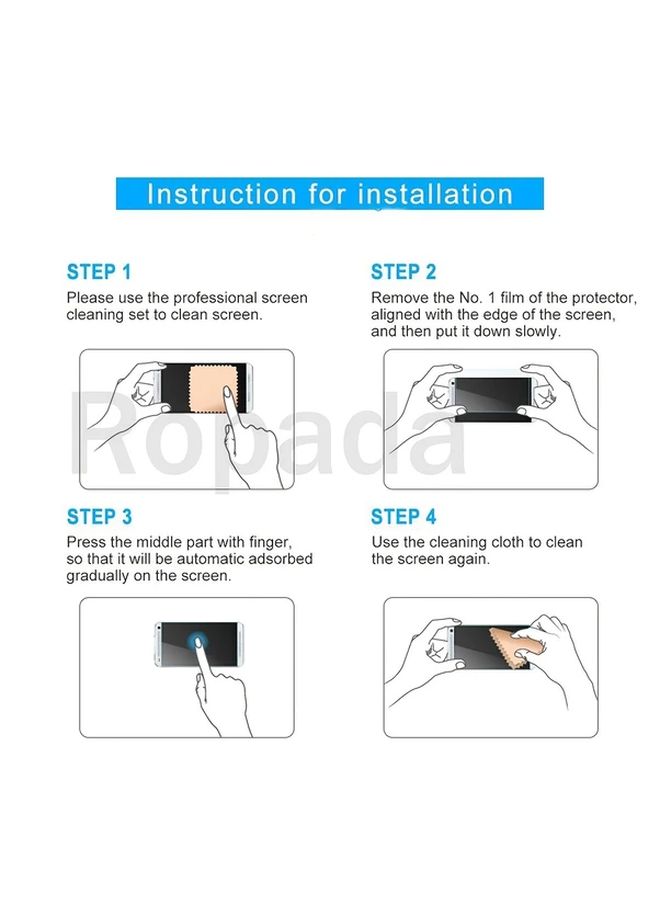 Instruction for installation

STEP 1
Please use the professional screen cleaning set to clean screen.

STEP 2
Remove the No. 1 film of the protector, aligned with the edge of the screen, and then put it down slowly.

Ropada

STEP 3
Press the middle part with finger, so that it will be automatic adsorbed gradually on the screen.

STEP 4
Use the cleaning cloth to clean the screen again.