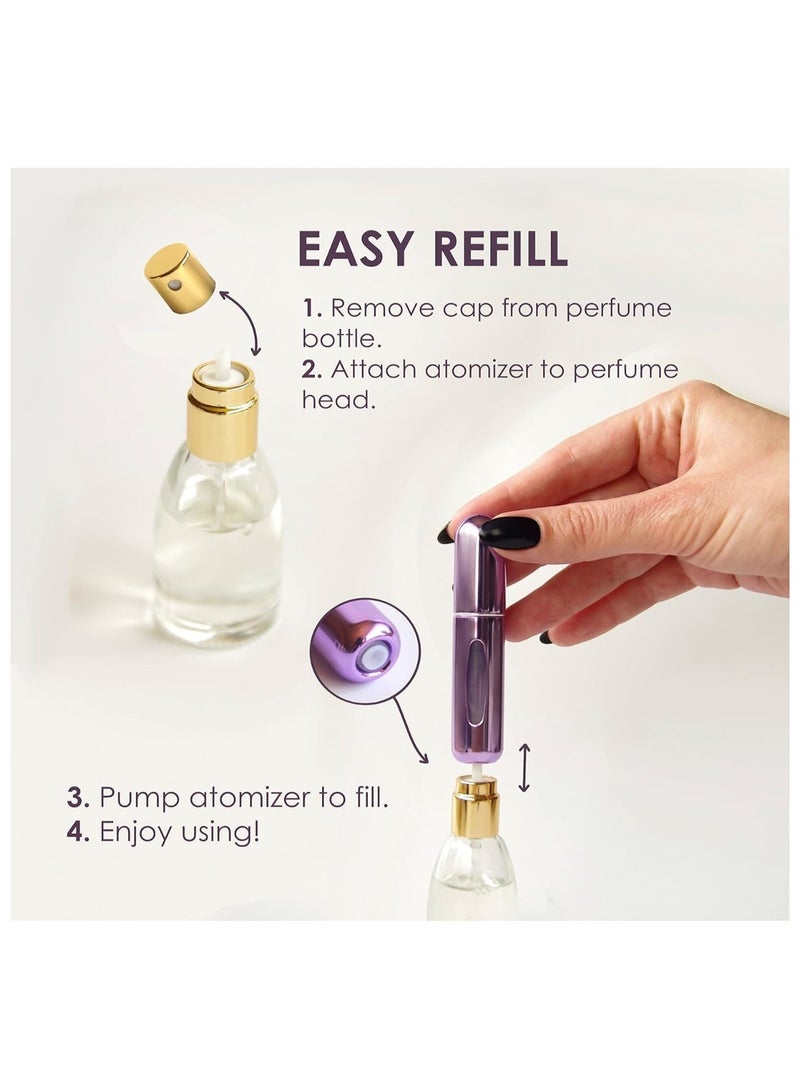 EASY REFILL

1. Remove cap from perfume bottle.
2. Attach atomizer to perfume head.

3. Pump atomizer to fill.
4. Enjoy using!