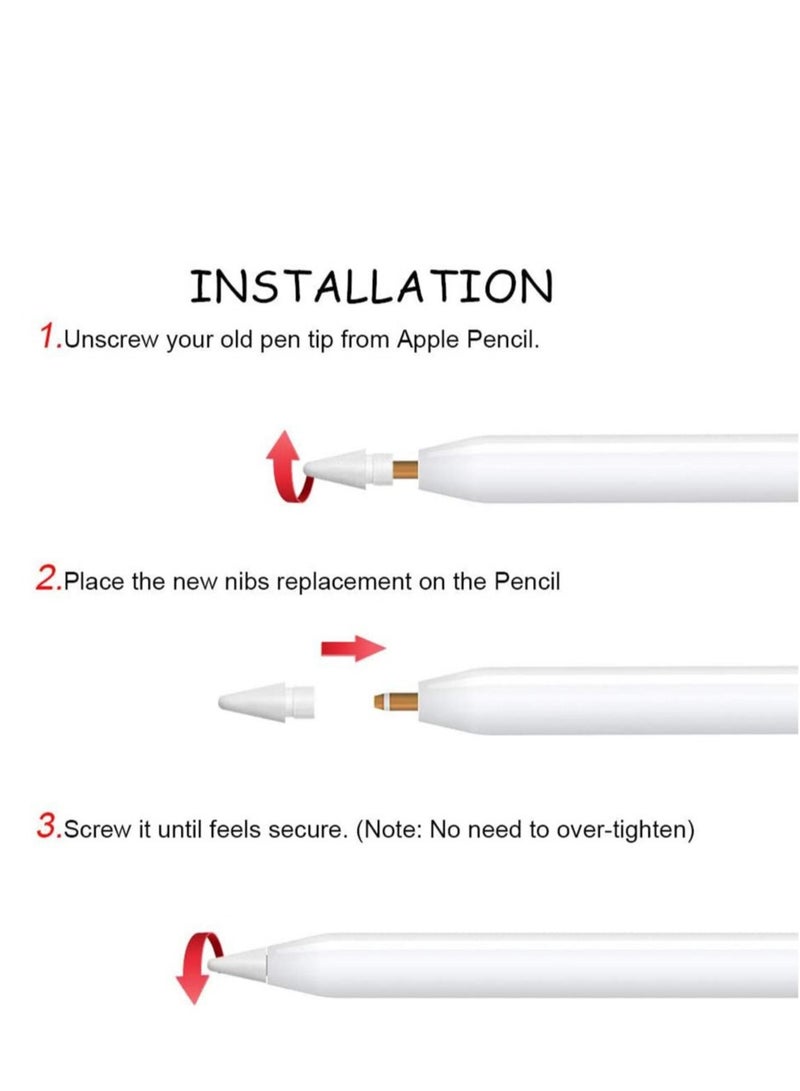 INSTALLATION

1.Unscrew your old pen tip from Apple Pencil.

2.Place the new nibs replacement on the Pencil

3.Screw it until feels secure. (Note: No need to over-tighten)