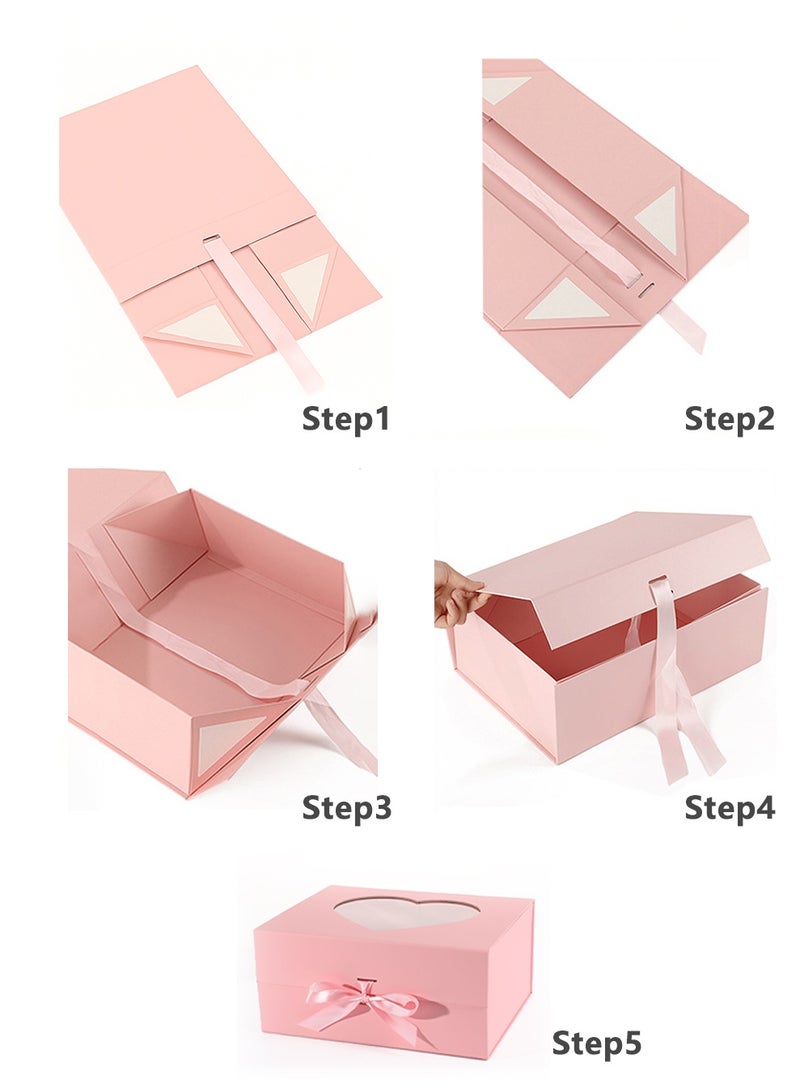 Step1

Step2

Step3

Step4

Step5