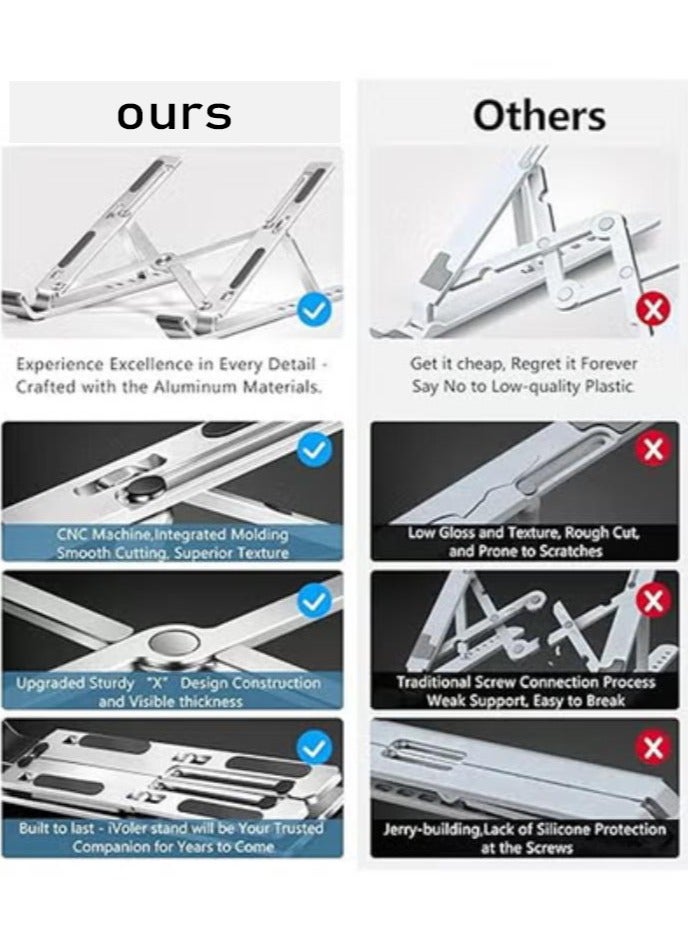 ours

Experience Excellence in Every Detail - Crafted with the Aluminum Materials.

CNC Machine,Integrated Molding Smooth Cutting, Superior Texture

Upgraded Sturdy "X" Design Construction and Visible thickness

Built to last - iVoler stand will be Your Trusted Companion for Years to Come

Others

Get it cheap, Regret it Forever Say No to Low-quality Plastic

Low Gloss and Texture, Rough Cut, and Prone to Scratches

Traditional Screw Connection Process Weak Support, Easy to Break

Jerry-building,Lack of Silicone Protection at the Screws