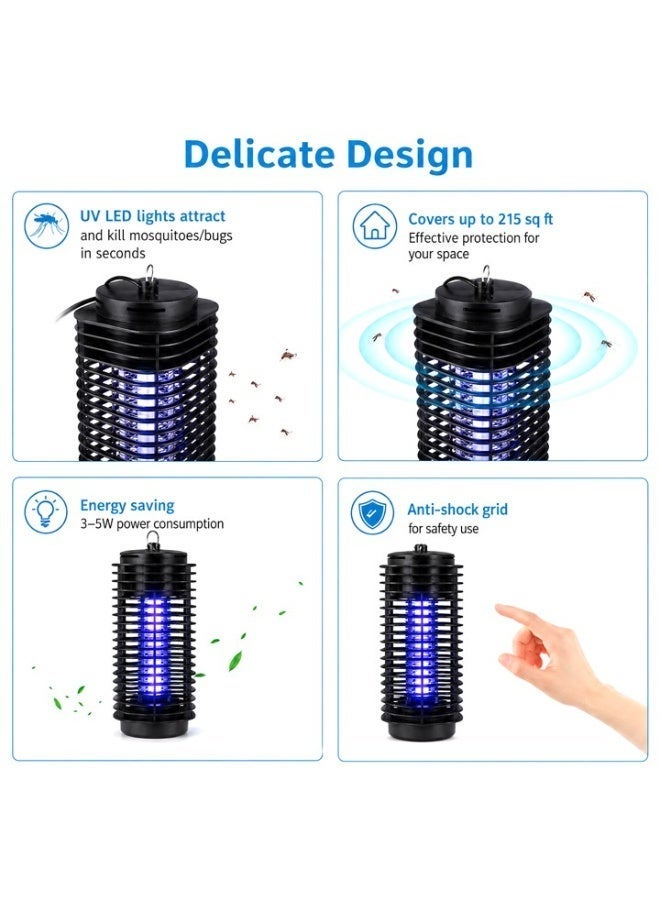 Delicate Design

UV LED lights attract
and kill mosquitoes/bugs in seconds

Covers up to 215 sq ft
Effective protection for your space

Energy saving
3–5W power consumption

Anti-shock grid
for safety use