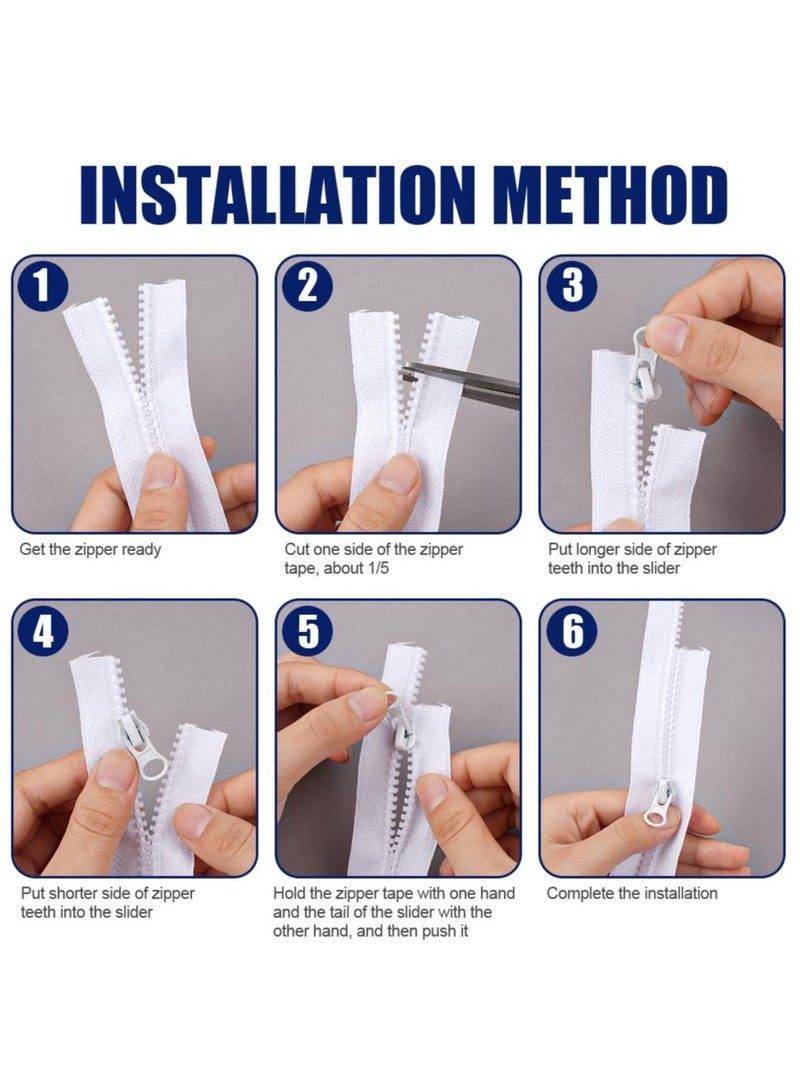 INSTALLATION METHOD

1

Get the zipper ready

2

Cut one side of the zipper tape, about 1/5

3

Put longer side of zipper teeth into the slider

4

Put shorter side of zipper teeth into the slider

5

Hold the zipper tape with one hand and the tail of the slider with the other hand, and then push it

6

Complete the installation