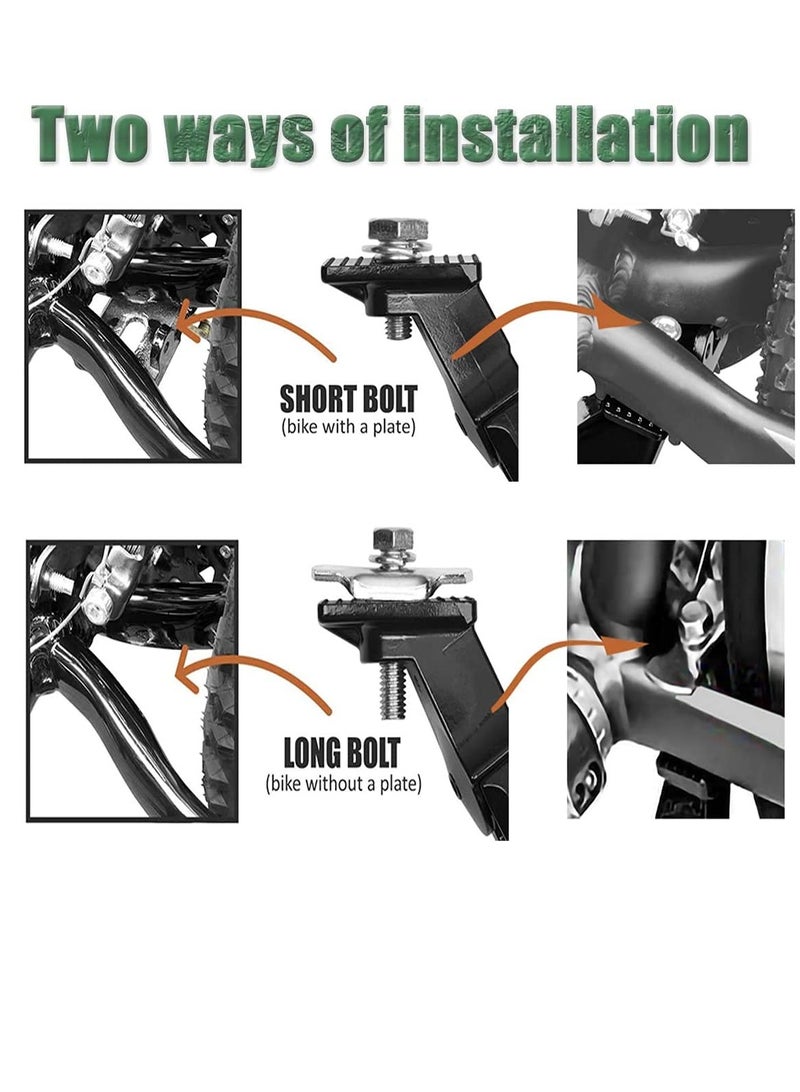 Two ways of installation

SHORT BOLT
(bike with a plate)

LONG BOLT
(bike without a plate)